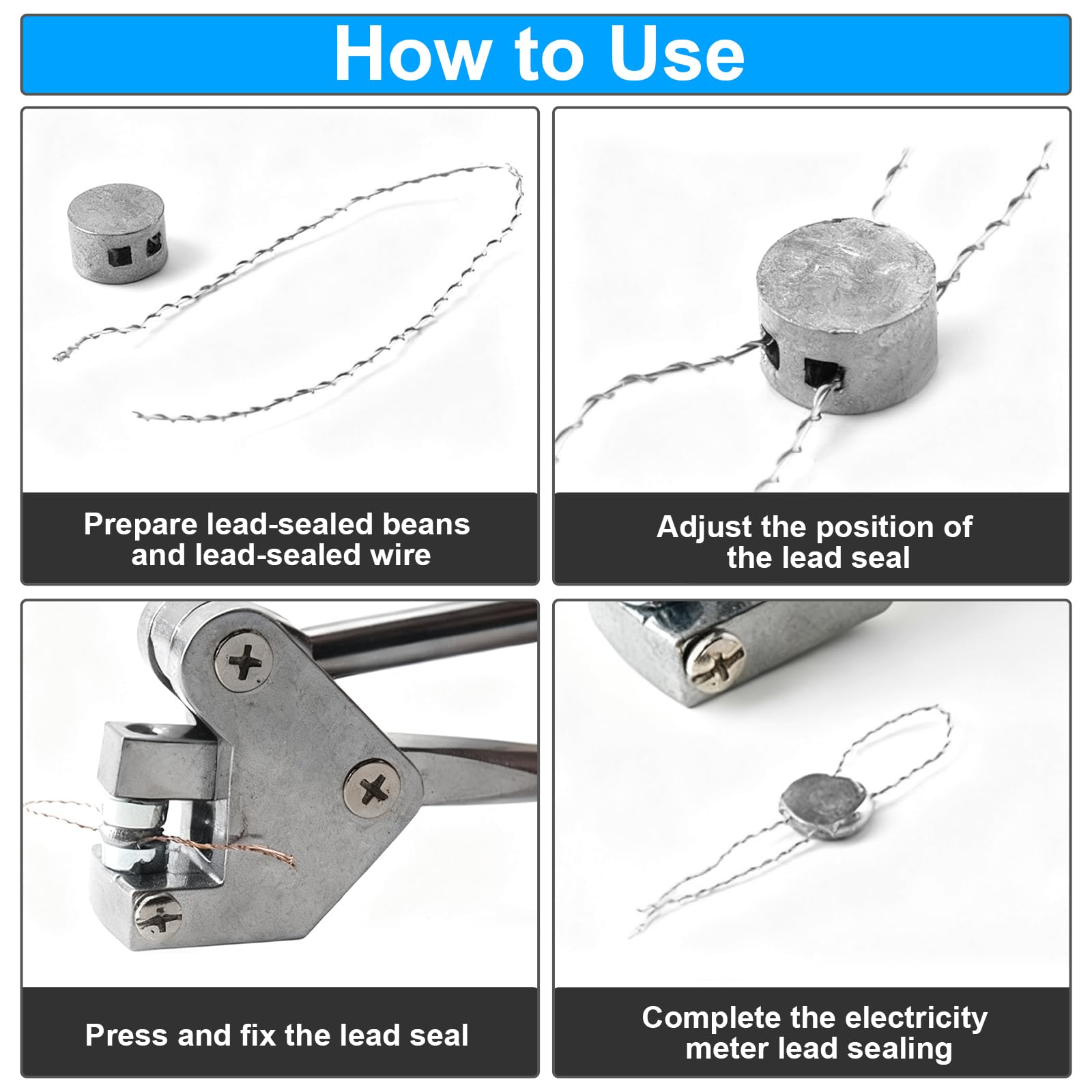 How to Use

Prepare lead-sealed beans and lead-sealed wire

Adjust the position of the lead seal

Press and fix the lead seal

Complete the electricity meter lead sealing