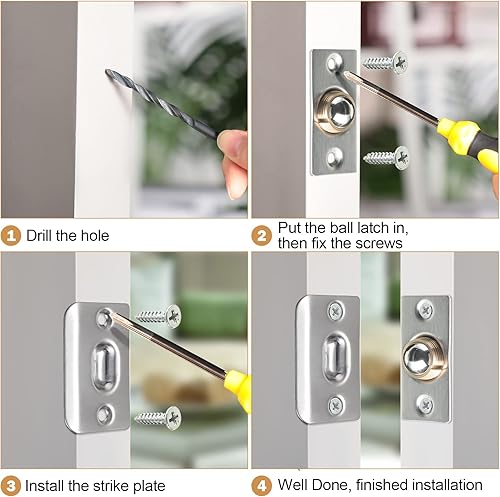 1 Drill the hole

2 Put the ball latch in, then fix the screws

3 Install the strike plate

4 Well Done, finished installation