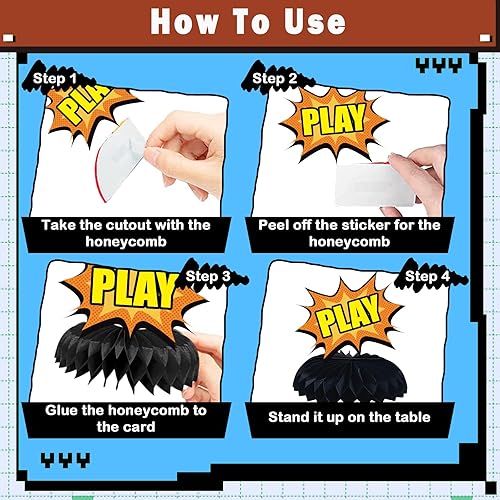 How To Use

Step 1

PLA

Take the cutout with the honeycomb

Step 2

PLAY

Peel off the sticker for the honeycomb

Step 3

PLAY

Glue the honeycomb to the card

Step 4

PLAY

Stand it up on the table