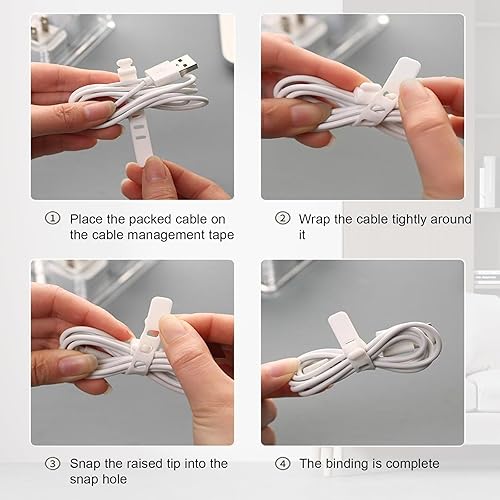 ① Place the packed cable on the cable management tape

② Wrap the cable tightly around it

③ Snap the raised tip into the snap hole

④ The binding is complete