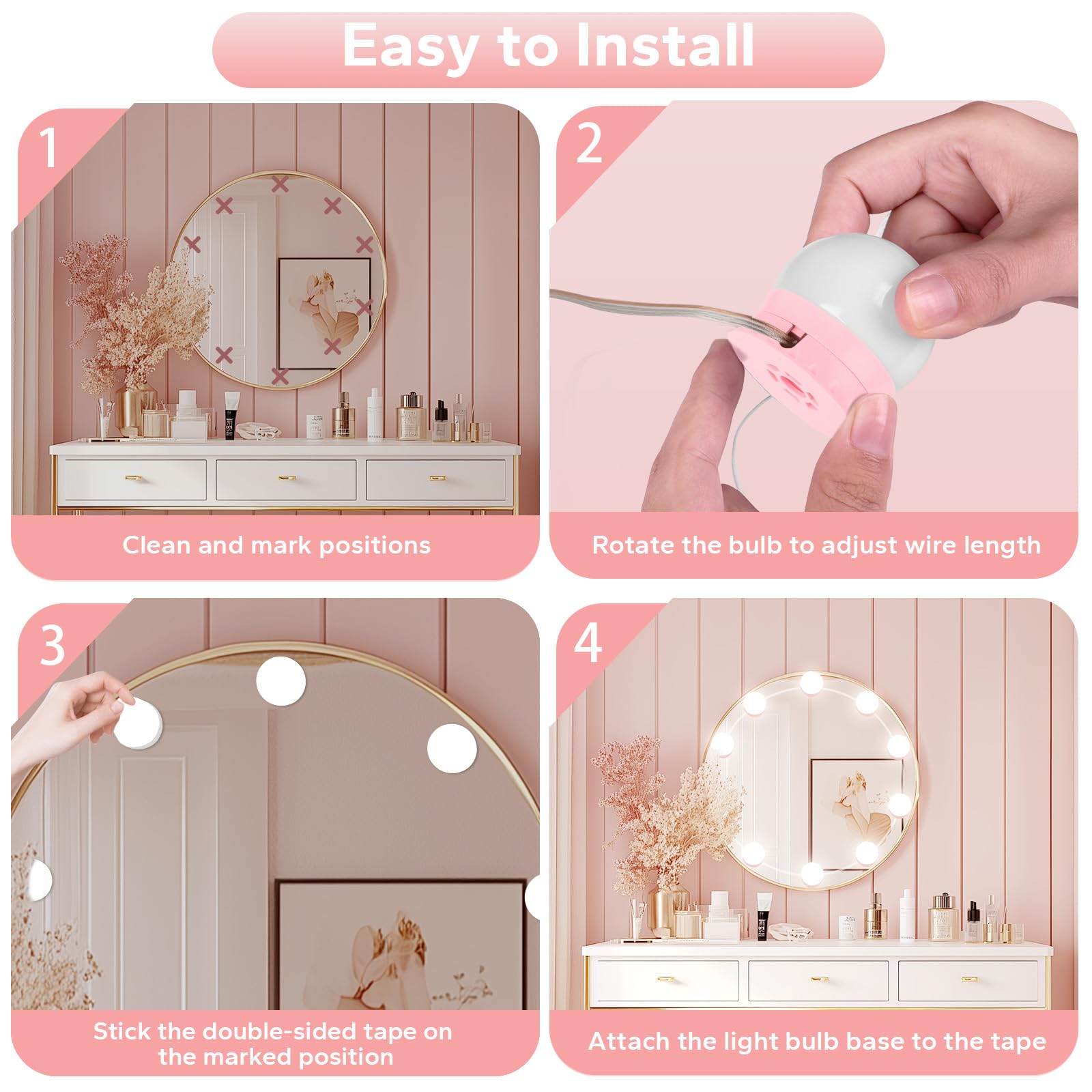 Easy to Install

1

Clean and mark positions

2

Rotate the bulb to adjust wire length

3

Stick the double-sided tape on the marked position

4

Attach the light bulb base to the tape