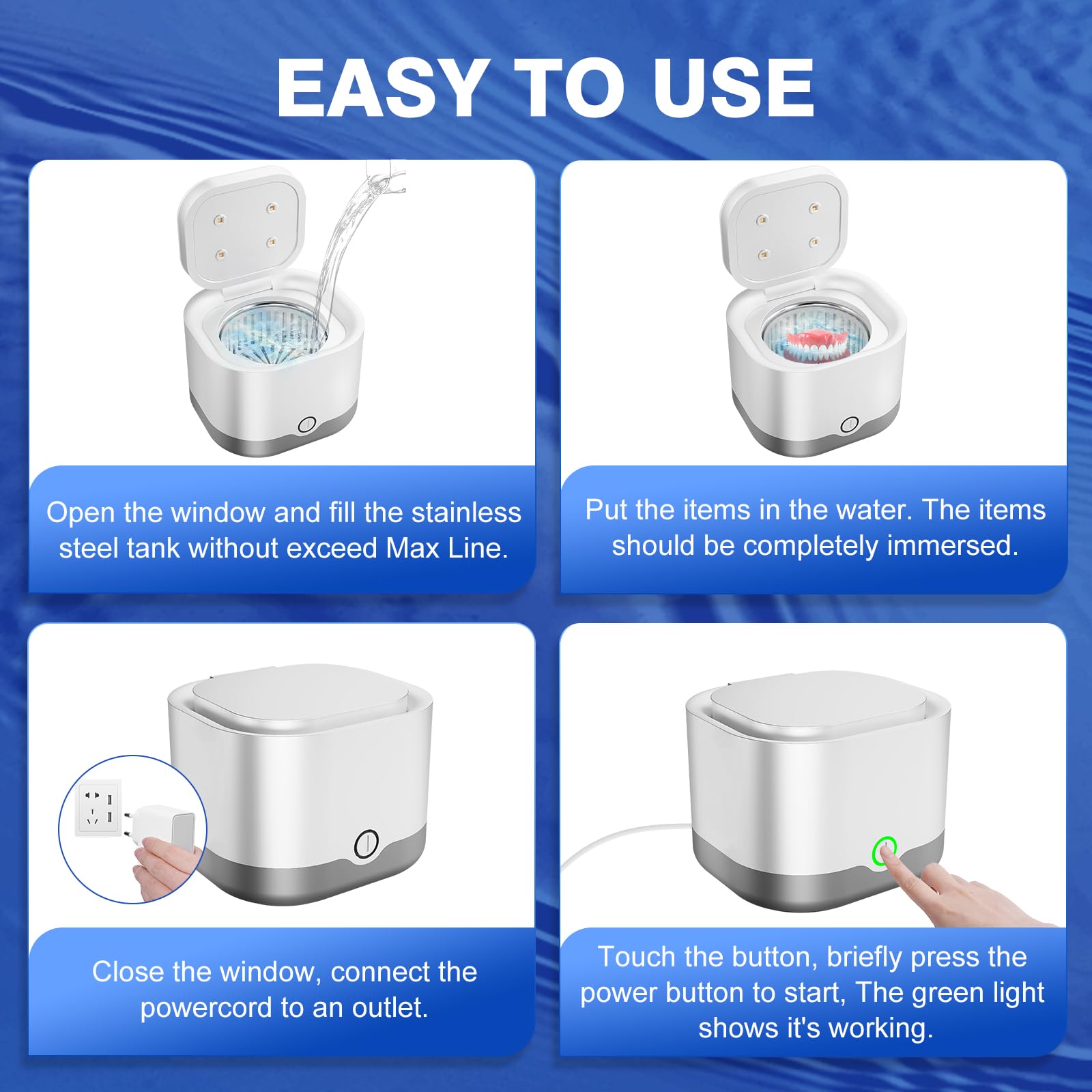 EASY TO USE

Open the window and fill the stainless steel tank without exceed Max Line.

Put the items in the water. The items should be completely immersed.

Close the window, connect the powercord to an outlet.

Touch the button, briefly press the power button to start, The green light shows it's working.