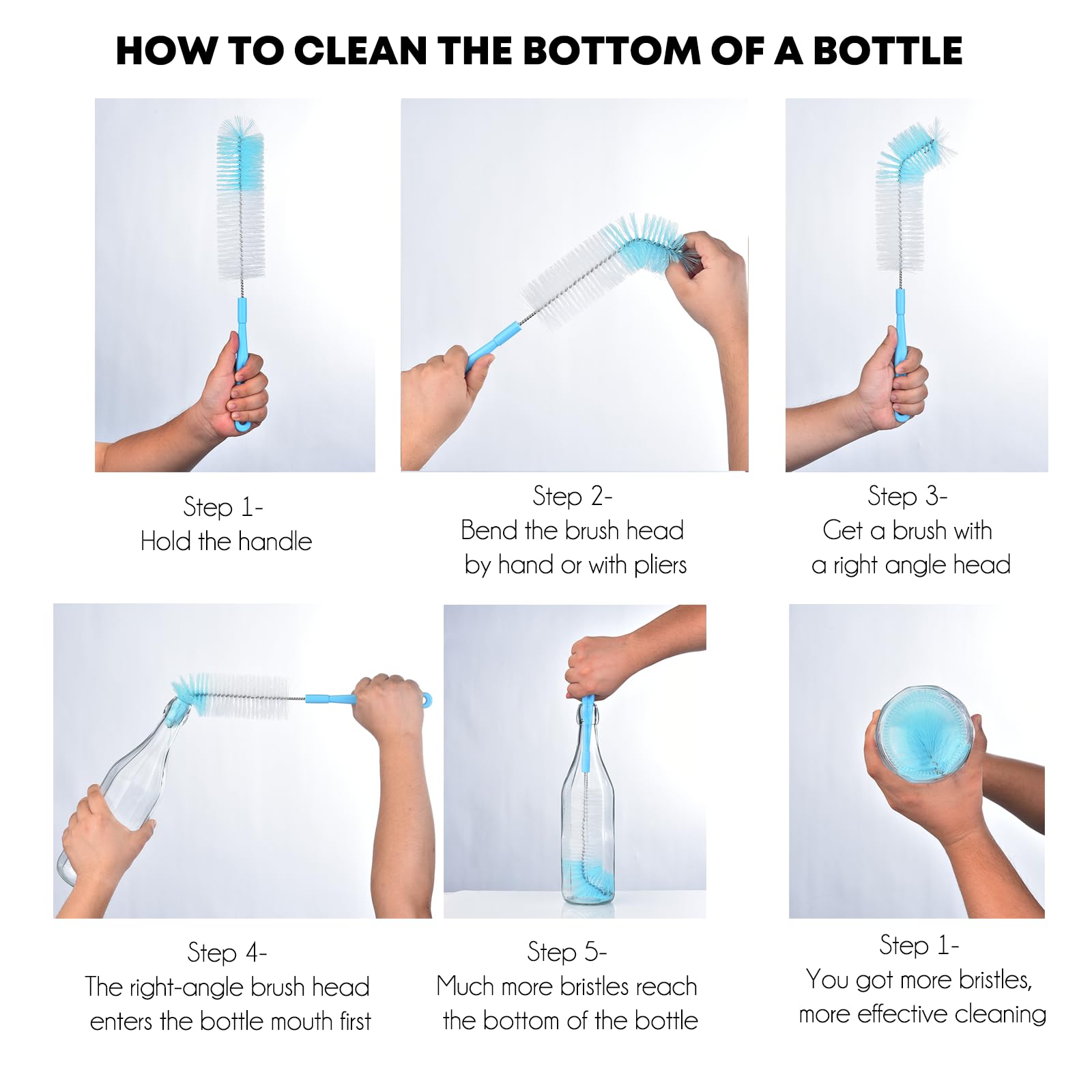 HOW TO CLEAN THE BOTTOM OF A BOTTLE

Step 1-
Hold the handle

Step 2-
Bend the brush head by hand or with pliers

Step 3-
Get a brush with a right angle head

Step 4-
The right-angle brush head enters the bottle mouth first

Step 5-
Much more bristles reach the bottom of the bottle

Step 1-
You got more bristles, more effective cleaning