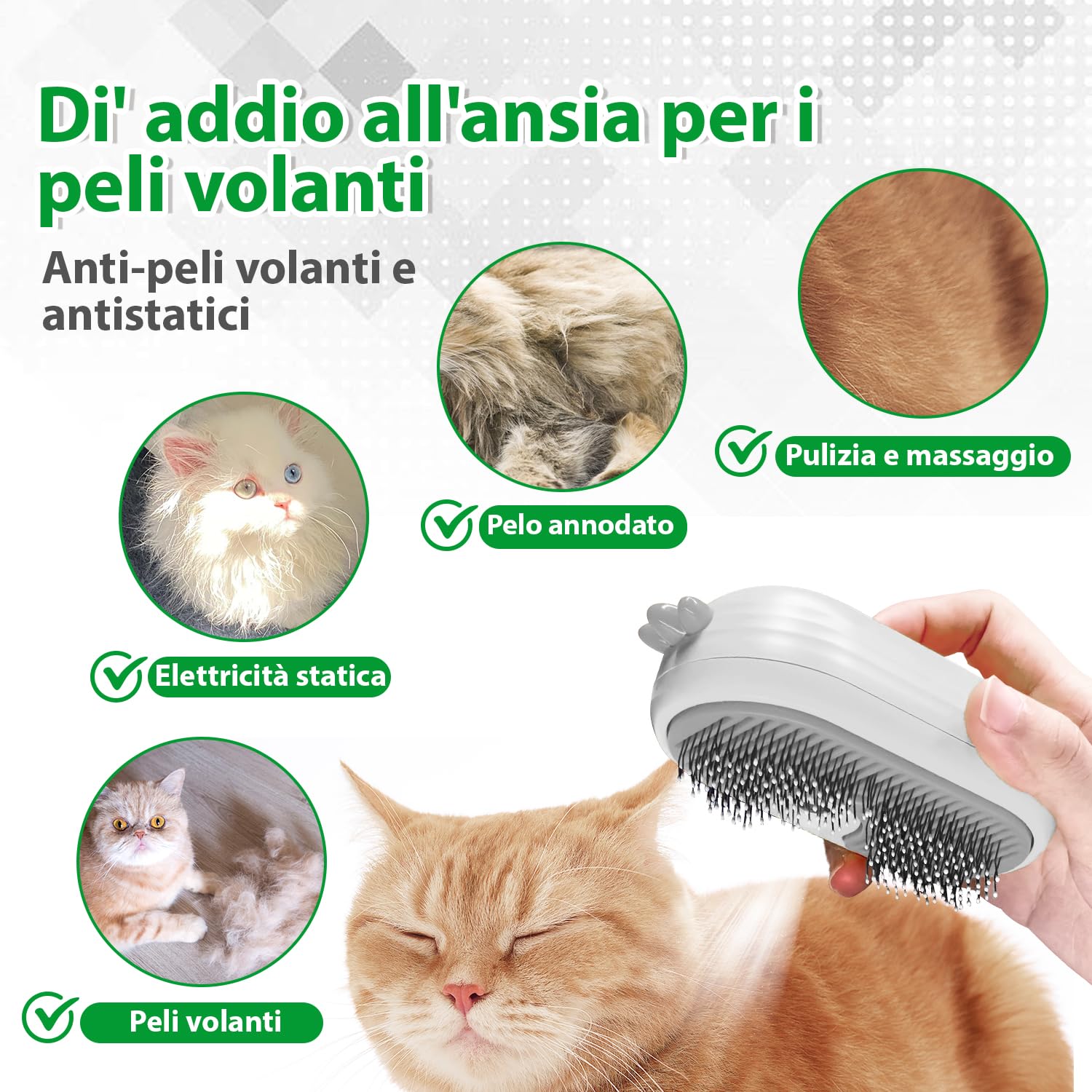 Di' addio all'ansia per i peli volanti

Anti-peli volanti e antistatici

Pulizia e massaggio

Pelo annodato

Elettricità statica

Peli volanti