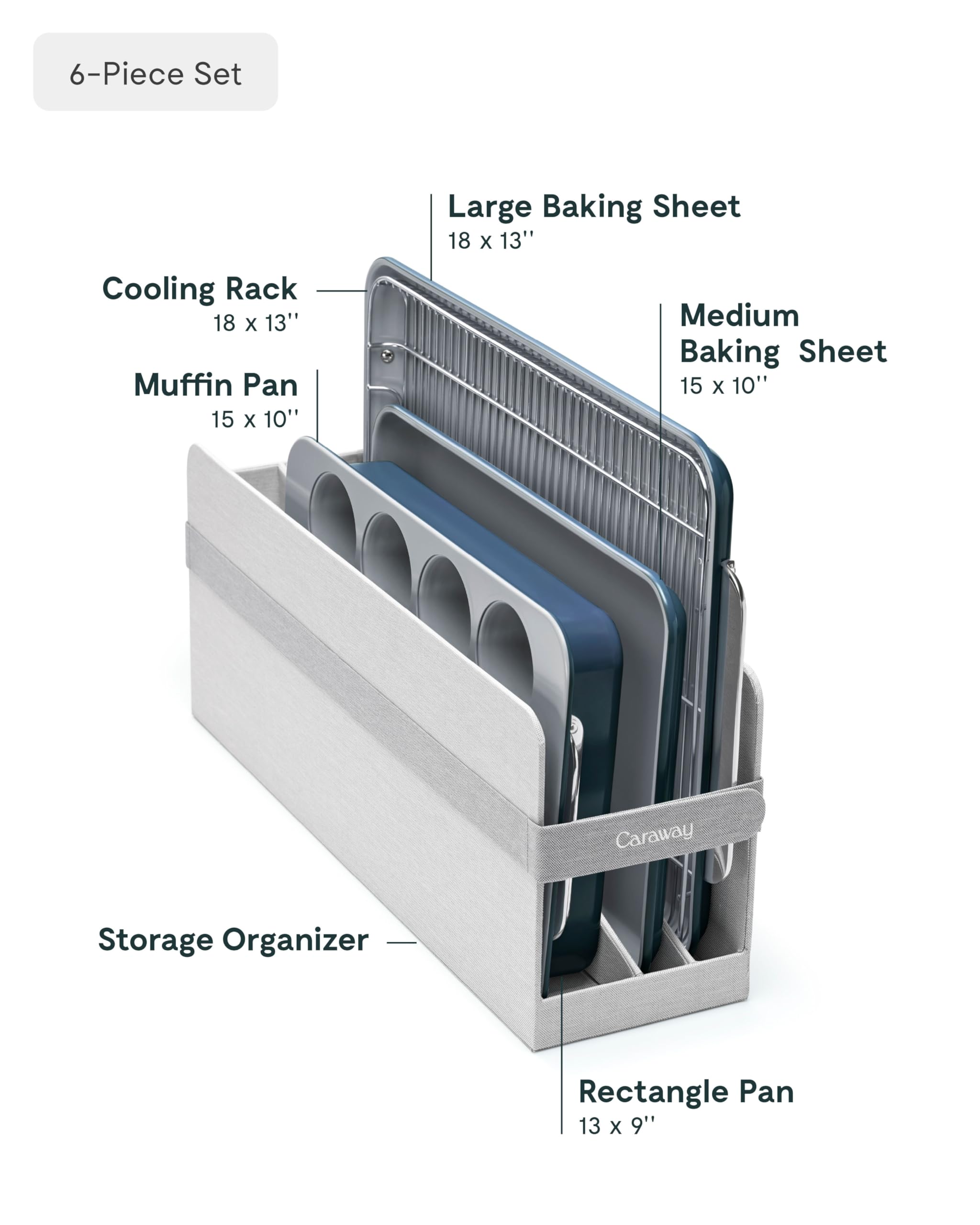 6-Piece Set

Large Baking Sheet
18 x 13''

Cooling Rack
18 x 13''

Medium Baking Sheet
15 x 10''

Muffin Pan
15 x 10''

Caraway

Storage Organizer

Rectangle Pan
13 x 9''