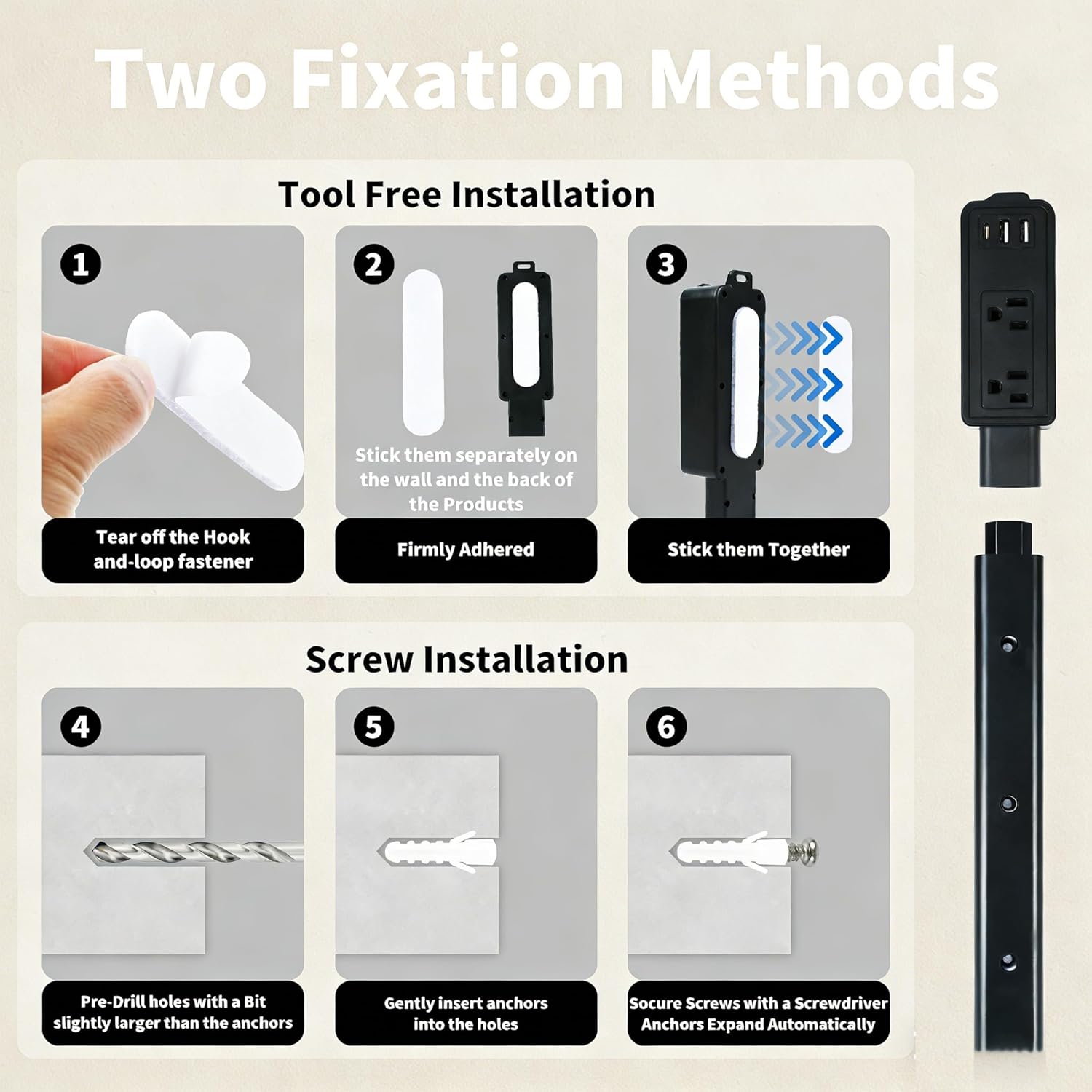 Two Fixation Methods

Tool Free Installation

1

Tear off the Hook and-loop fastener

2

Stick them separately on the wall and the back of the Products

Firmly Adhered

3

Stick them Together

Screw Installation

4

Pre-Drill holes with a Bit slightly larger than the anchors

5

Gently insert anchors into the holes

6

Socure Screws with a Screwdriver Anchors Expand Automatically