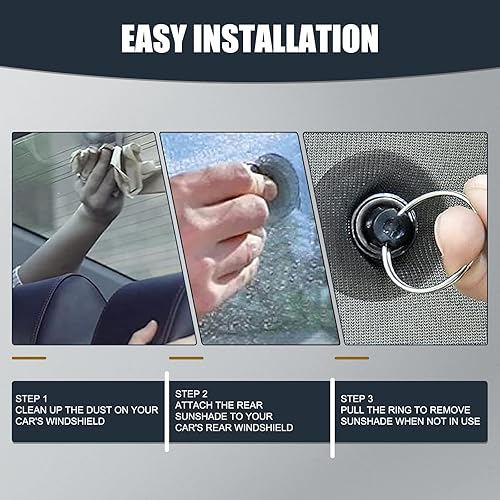 EASY INSTALLATION

STEP 1
CLEAN UP THE DUST ON YOUR CAR'S WINDSHIELD

STEP 2
ATTACH THE REAR SUNSHADE TO YOUR CAR'S REAR WINDSHIELD

STEP 3
PULL THE RING TO REMOVE SUNSHADE WHEN NOT IN USE