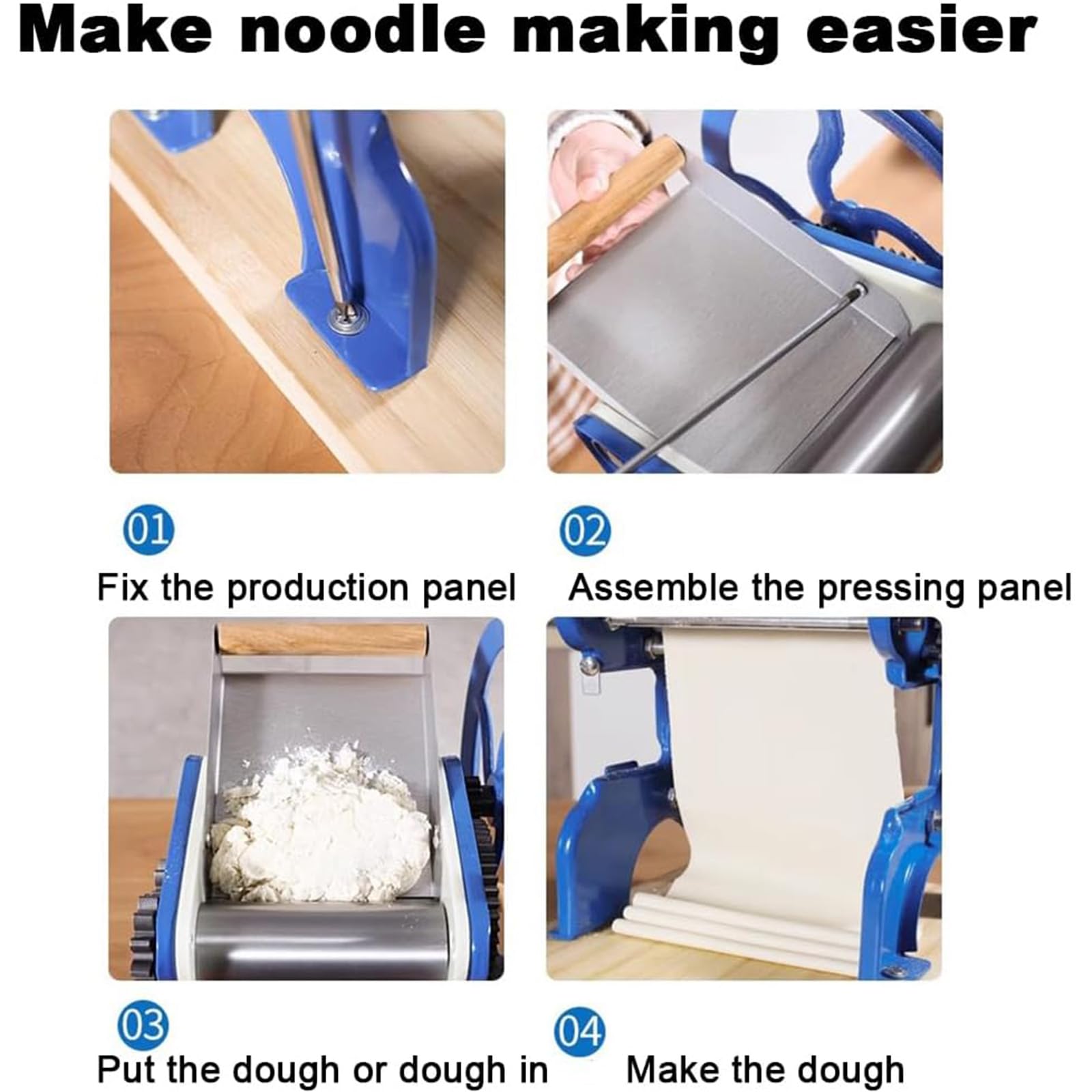 Make noodle making easier

01

Fix the production panel

02

Assemble the pressing panel

03

Put the dough or dough in

04

Make the dough