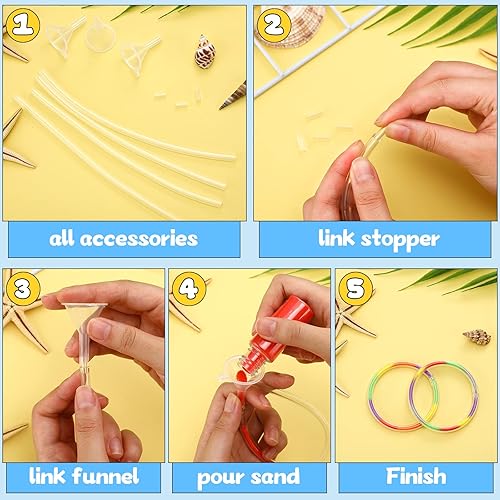 1
all accessories

2
link stopper

3
link funnel

4
pour sand

5
Finish