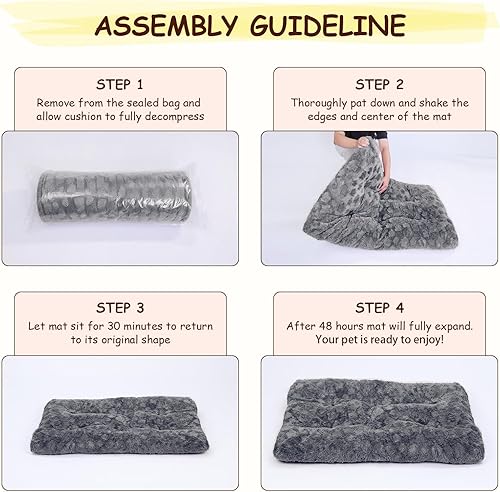 ASSEMBLY GUIDELINE

STEP 1
Remove from the sealed bag and allow cushion to fully decompress

STEP 2
Thoroughly pat down and shake the edges and center of the mat

STEP 3
Let mat sit for 30 minutes to return to its original shape

STEP 4
After 48 hours mat will fully expand. Your pet is ready to enjoy!