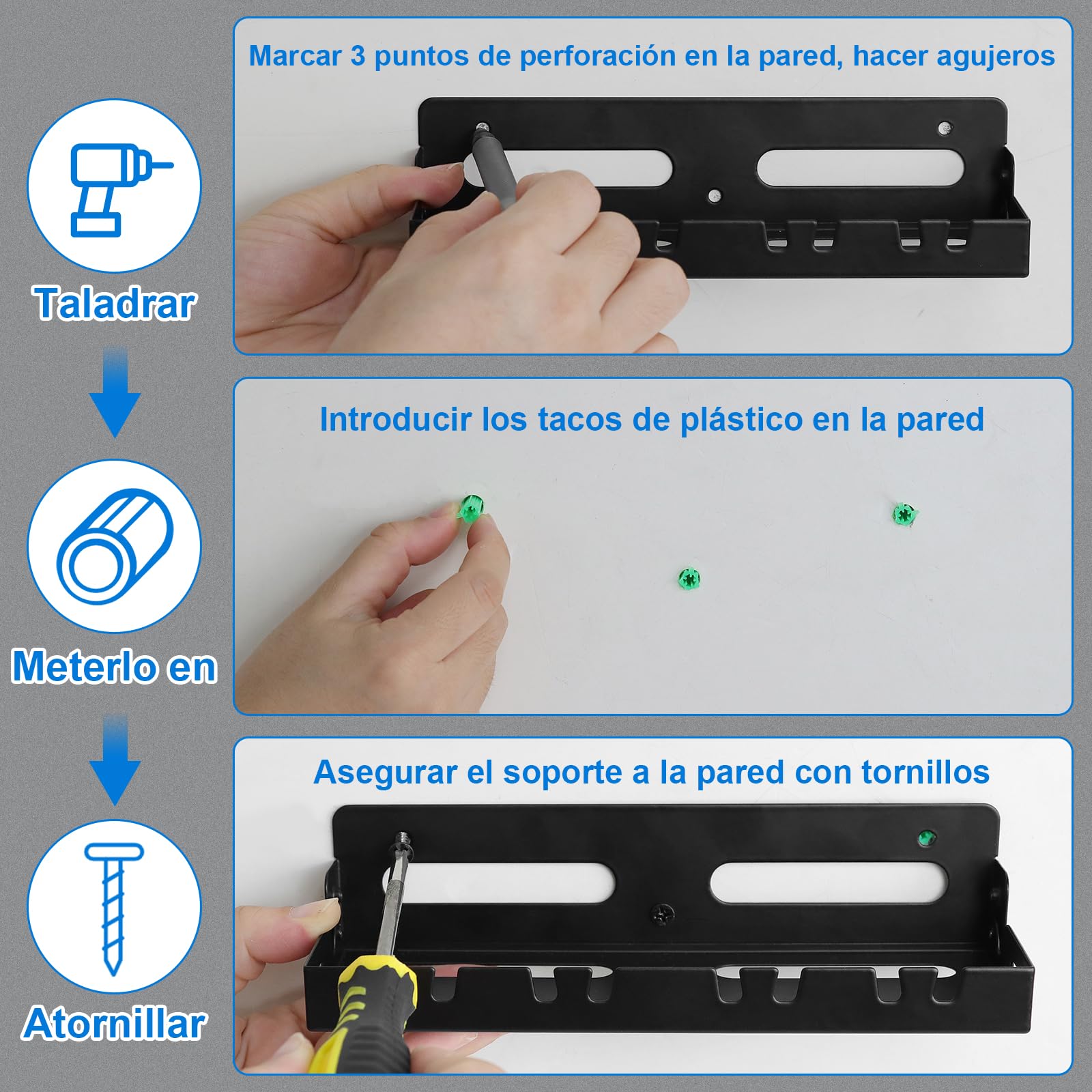 Taladrar

Marcar 3 puntos de perforación en la pared, hacer agujeros

Meterlo en

Introducir los tacos de plástico en la pared

Atornillar

Asegurar el soporte a la pared con tornillos