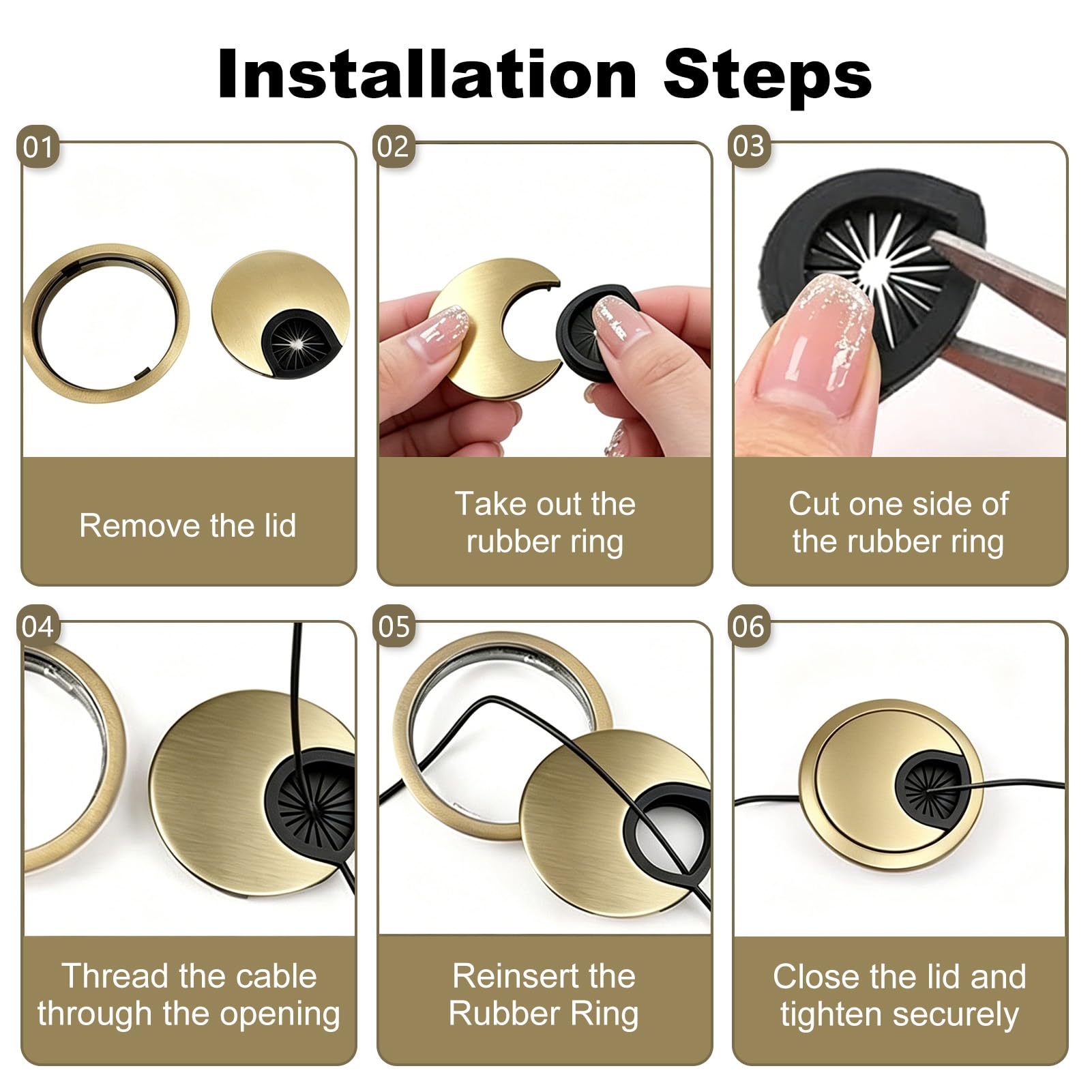 Installation Steps

01

Remove the lid

02

Take out the rubber ring

03

Cut one side of the rubber ring

04

Thread the cable through the opening

05

Reinsert the Rubber Ring

06

Close the lid and tighten securely