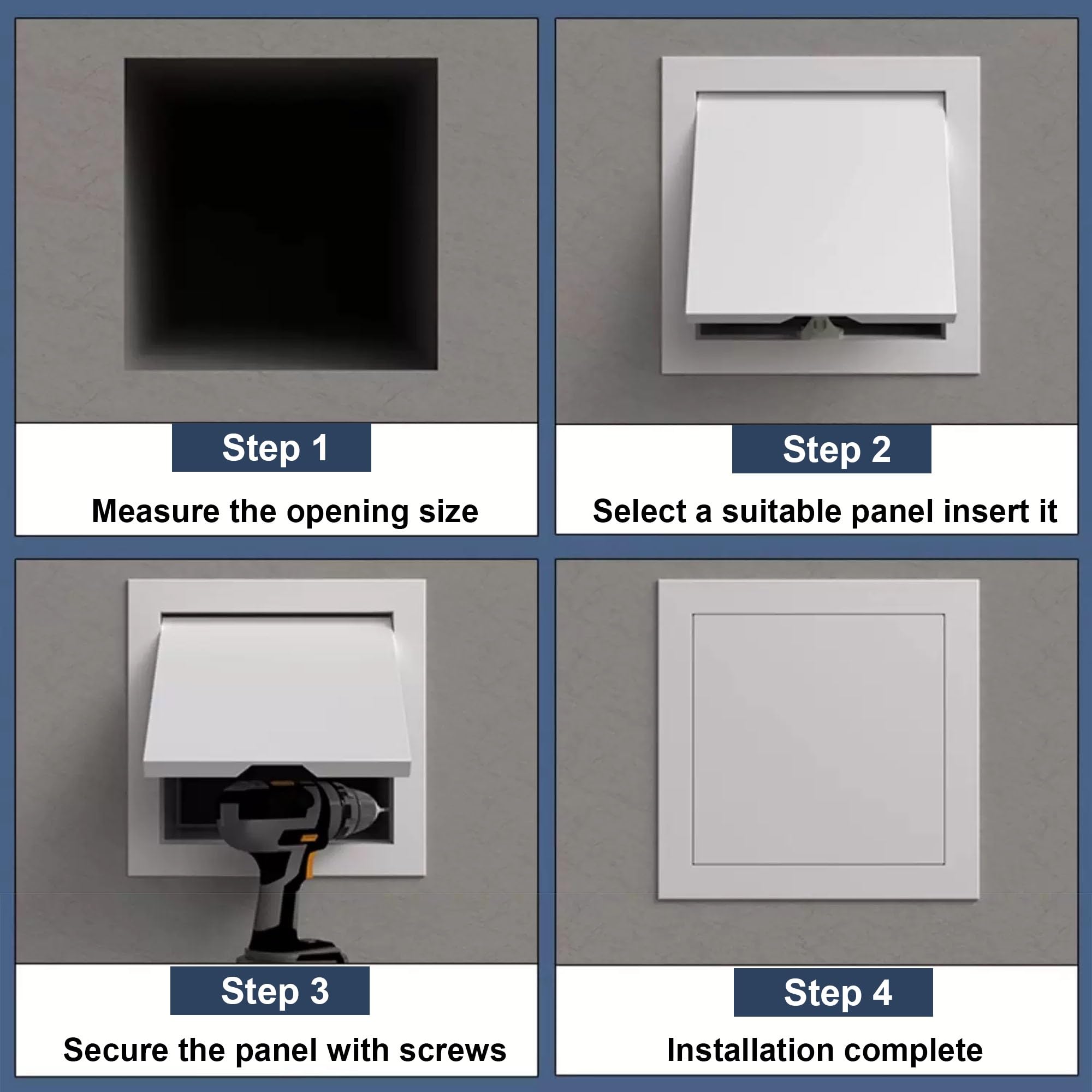 Step 1

Measure the opening size

Step 2

Select a suitable panel insert it

Step 3

Secure the panel with screws

Step 4

Installation complete