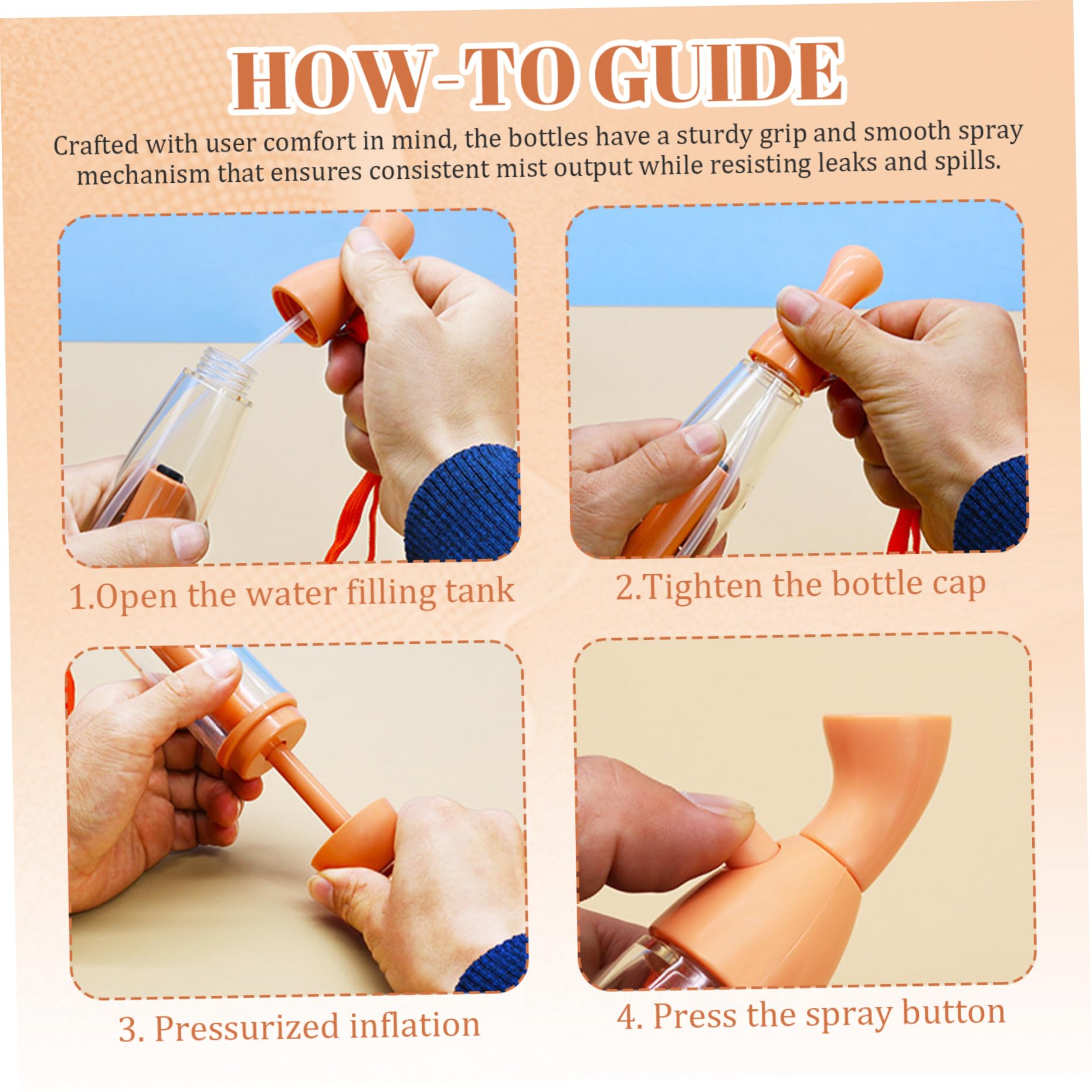 HOW-TO GUIDE

Crafted with user comfort in mind, the bottles have a sturdy grip and smooth spray mechanism that ensures consistent mist output while resisting leaks and spills.

1.Open the water filling tank

2.Tighten the bottle cap

3. Pressurized inflation

4. Press the spray button