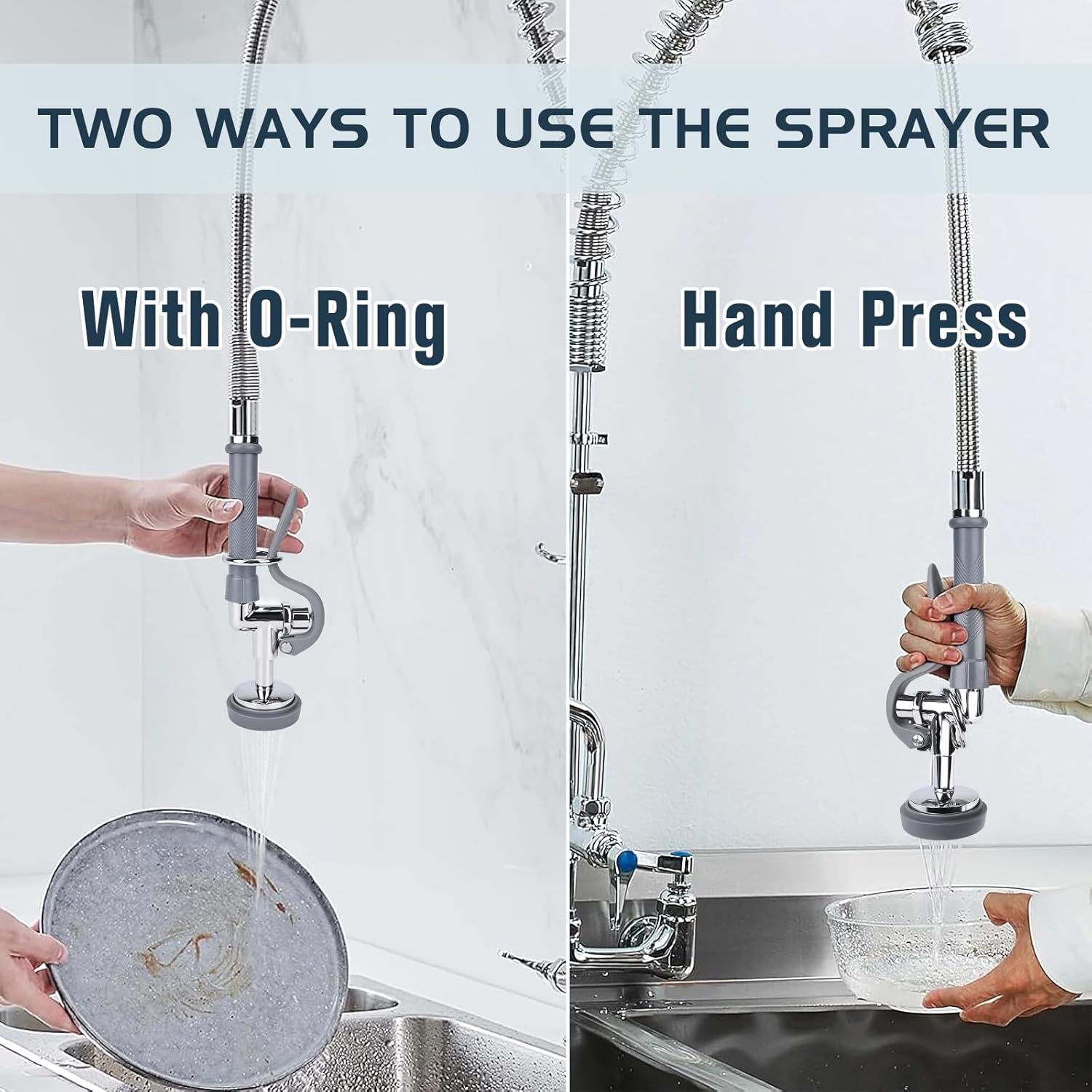 TWO WAYS TO USE THE SPRAYER

With O-Ring

Hand Press