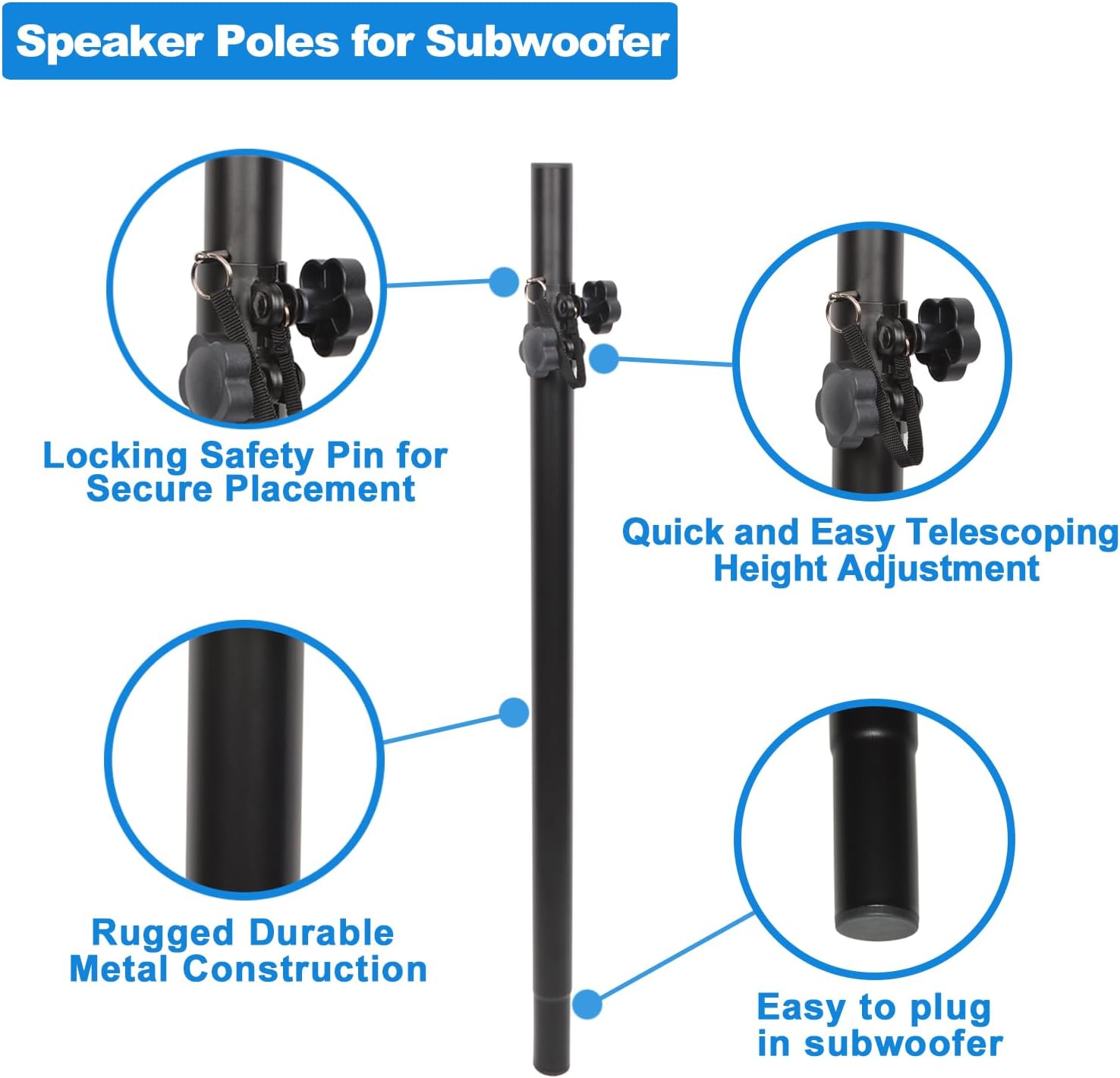 Speaker Poles for Subwoofer

Locking Safety Pin for Secure Placement

Quick and Easy Telescoping Height Adjustment

Rugged Durable Metal Construction

Easy to plug in subwoofer