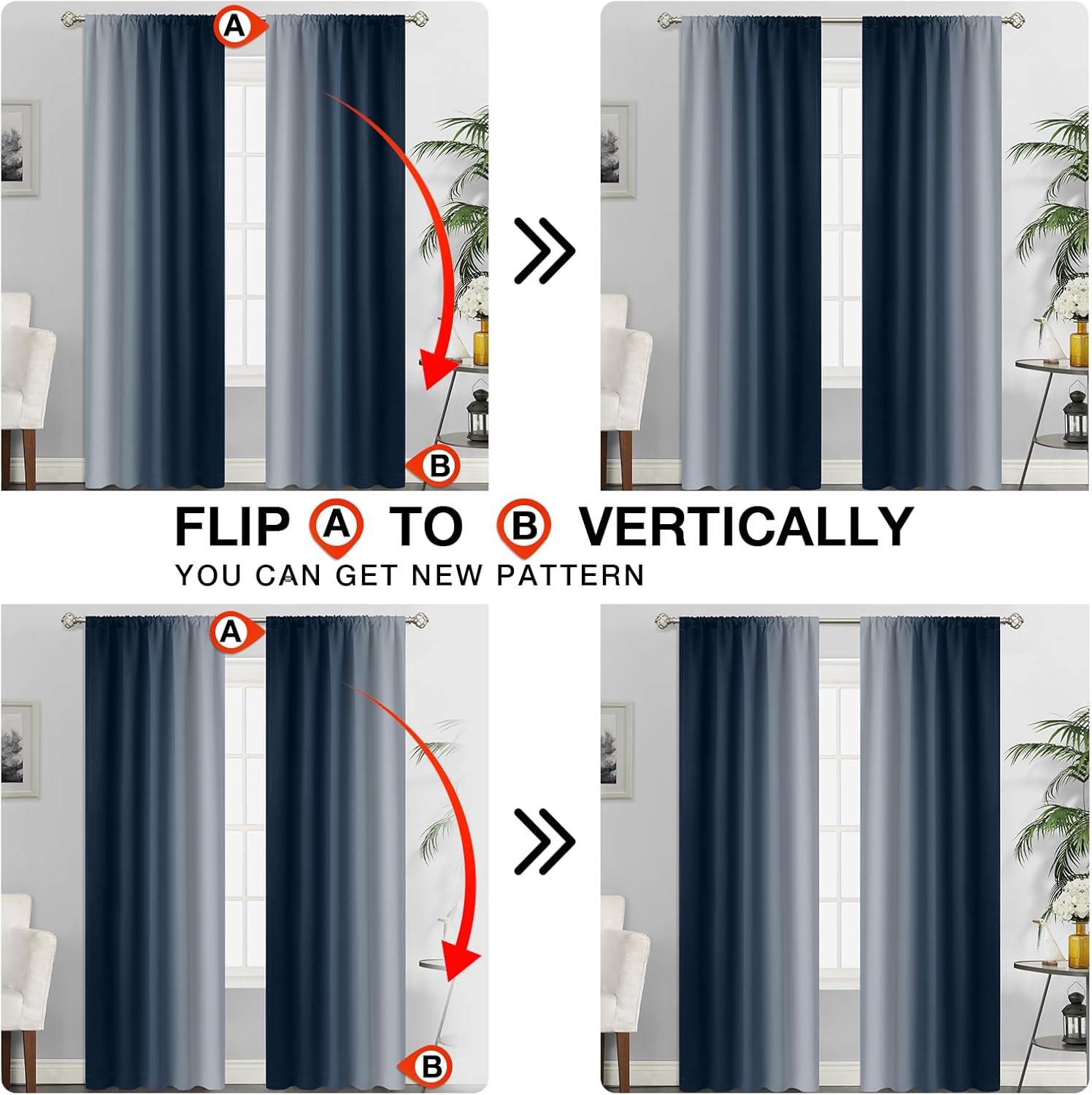 A

B

FLIP A TO B VERTICALLY
YOU CAN GET NEW PATTERN

A

B