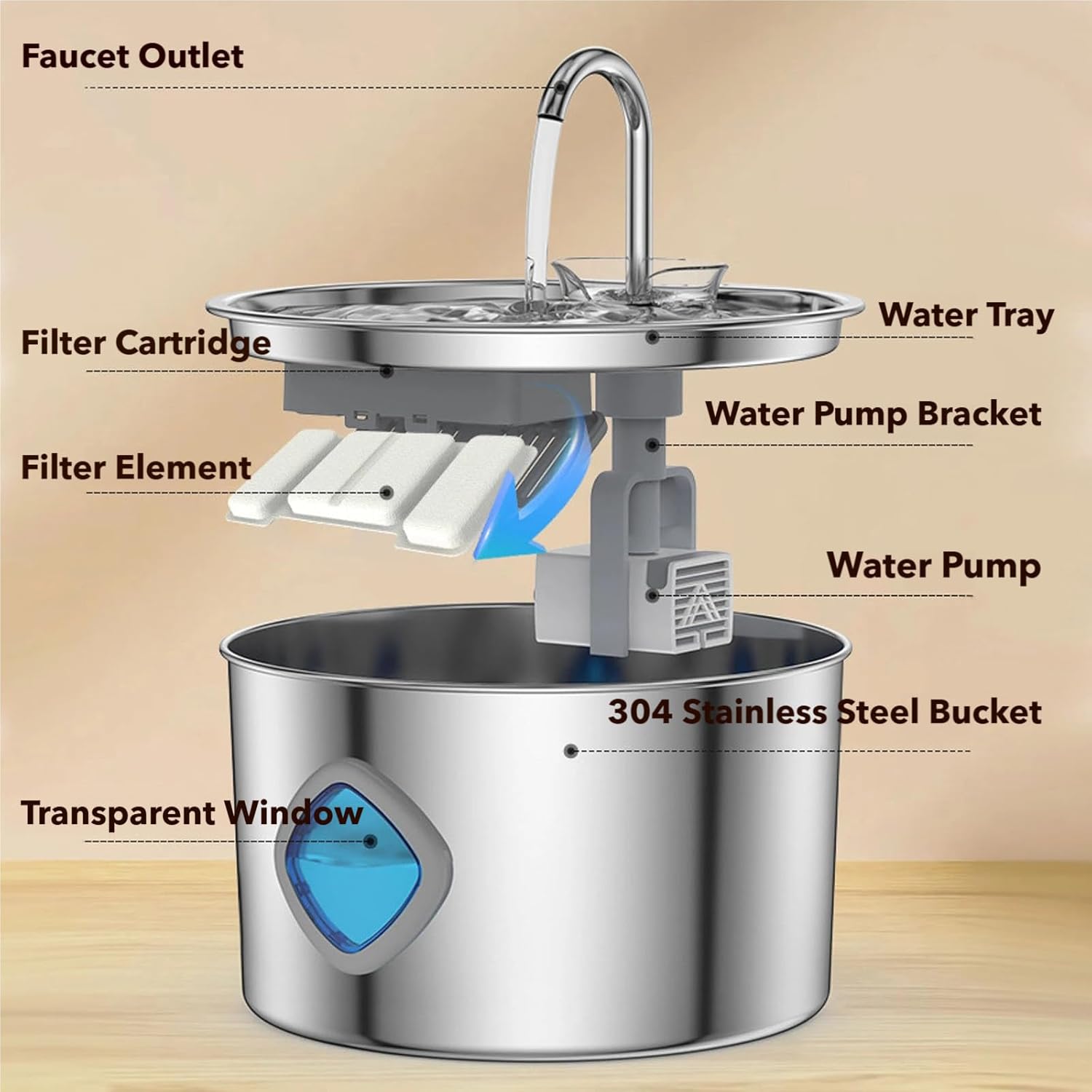 Faucet Outlet

Water Tray

Filter Cartridge

Water Pump Bracket

Filter Element

Water Pump

304 Stainless Steel Bucket

Transparent Window