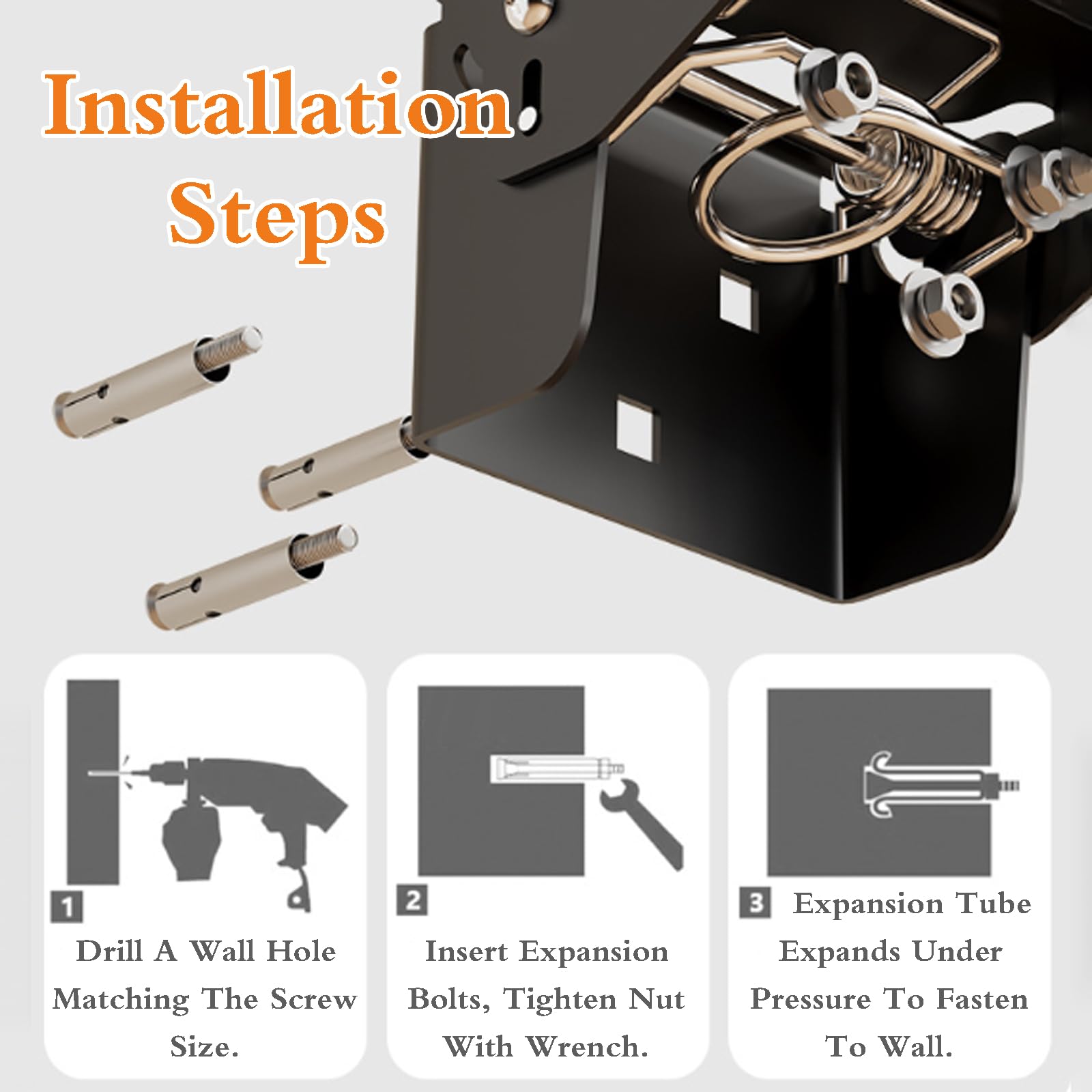 Installation Steps

1
Drill A Wall Hole Matching The Screw Size.

2
Insert Expansion Bolts, Tighten Nut With Wrench.

3 Expansion Tube Expands Under Pressure To Fasten To Wall.