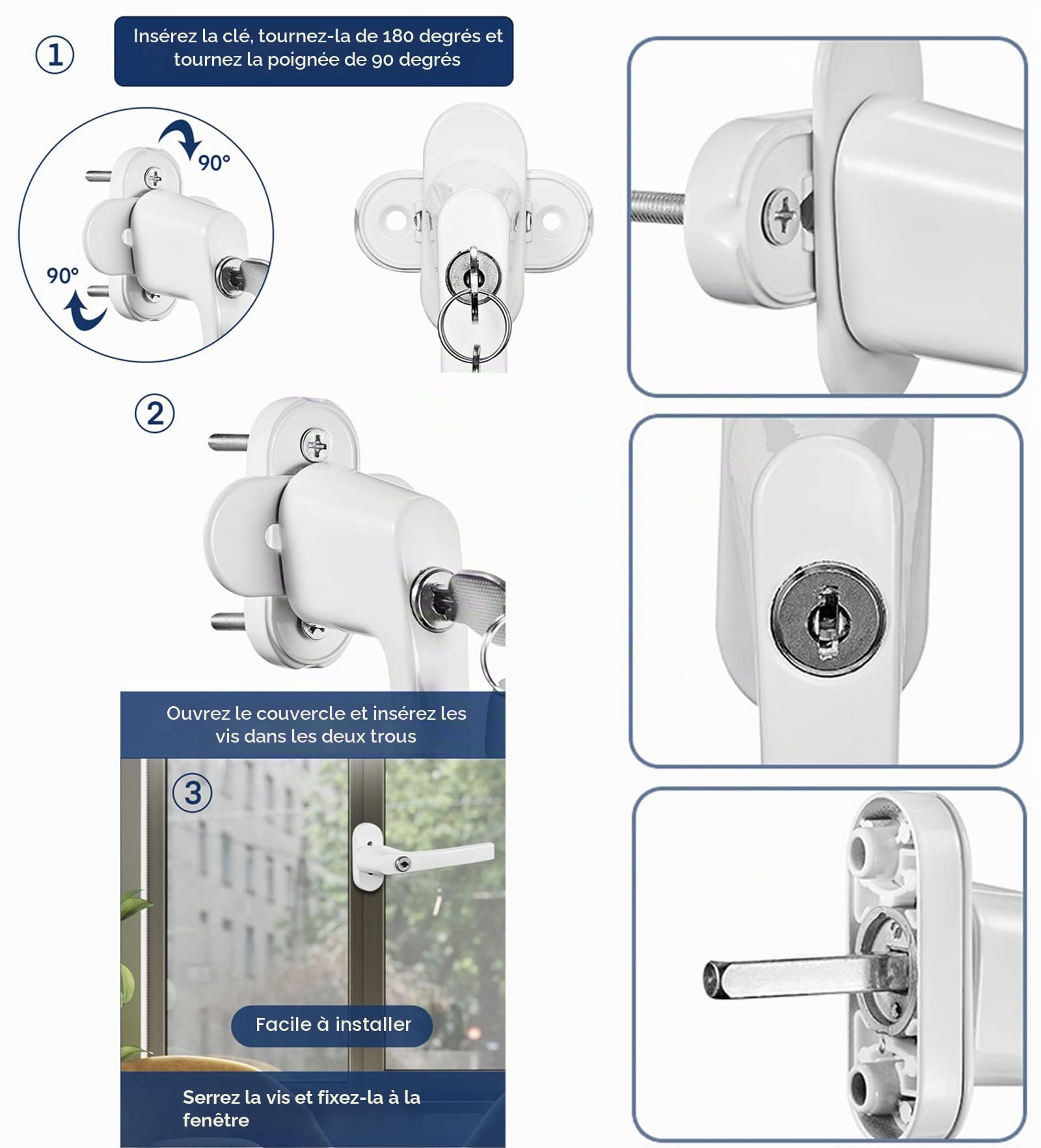 ①

Insérez la clé, tournez-la de 180 degrés et tournez la poignée de 90 degrés

90°

90°

②

Ouvrez le couvercle et insérez les vis dans les deux trous

③

Facile à installer

Serrez la vis et fixez-la à la fenêtre