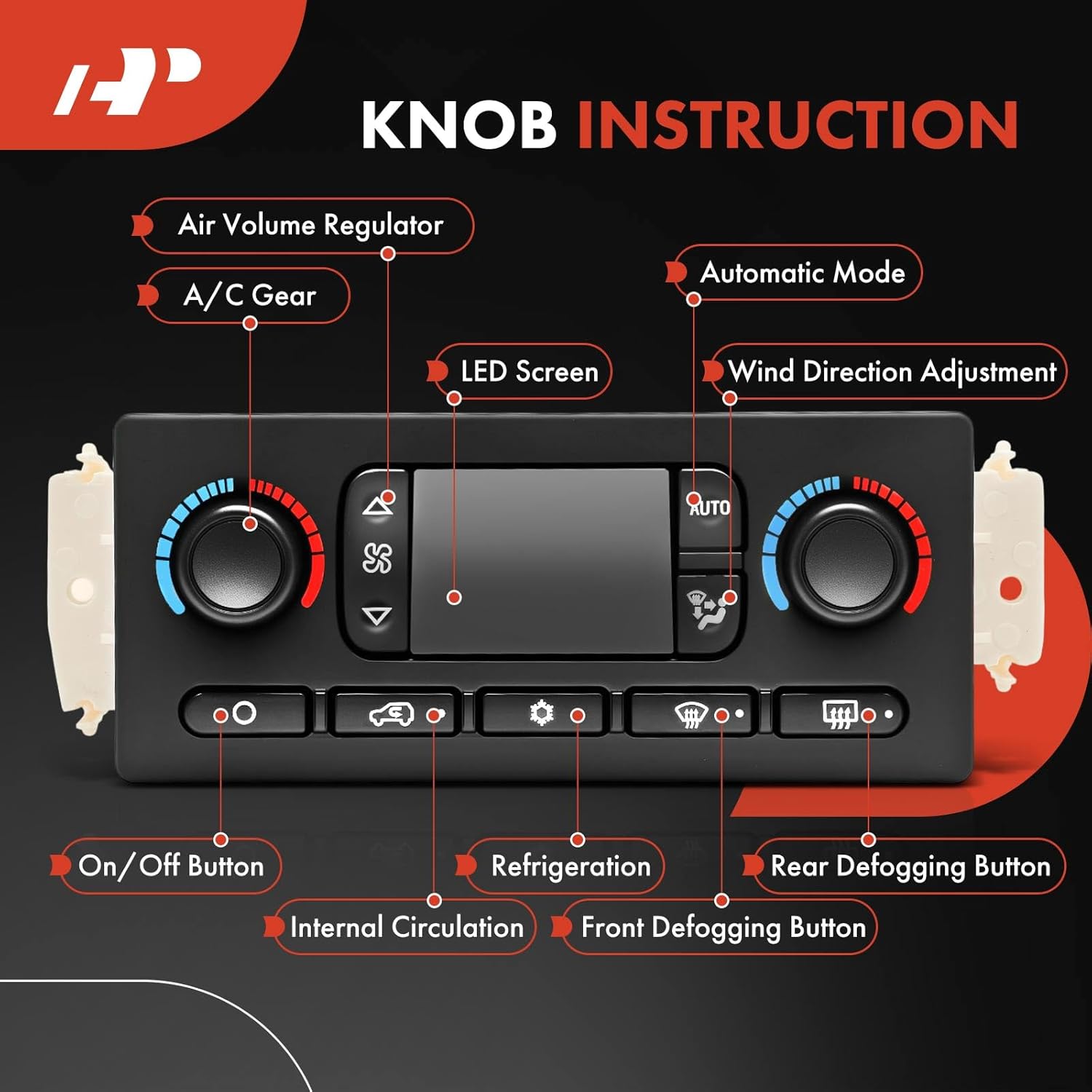 KNOB INSTRUCTION

Air Volume Regulator

A/C Gear

Automatic Mode

LED Screen

Wind Direction Adjustment

AUTO

On/Off Button

Refrigeration

Rear Defogging Button

Internal Circulation

Front Defogging Button