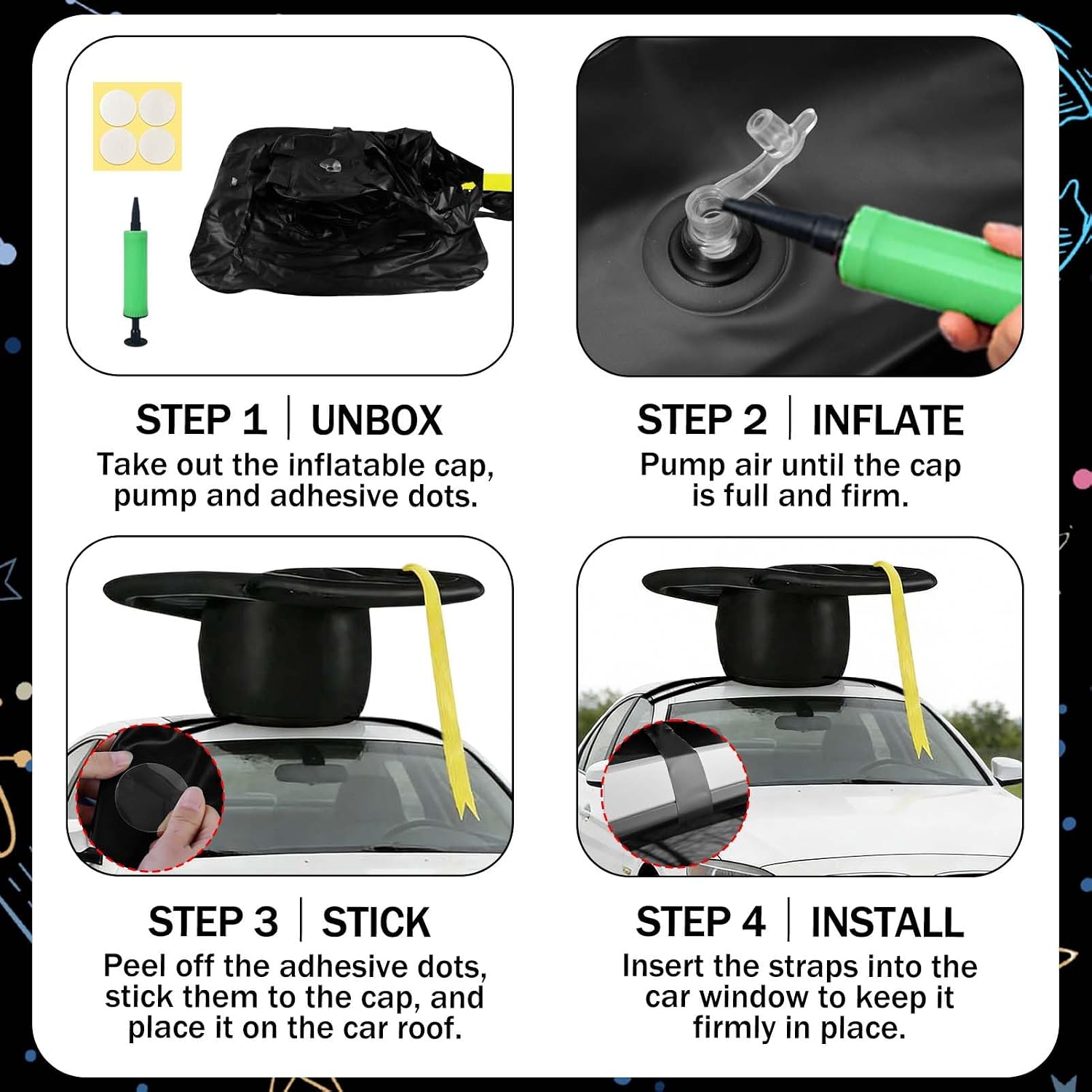 STEP 1 | UNBOX

Take out the inflatable cap, pump and adhesive dots.

STEP 2 | INFLATE

Pump air until the cap is full and firm.

STEP 3 | STICK

Peel off the adhesive dots, stick them to the cap, and place it on the car roof.

STEP 4 | INSTALL

Insert the straps into the car window to keep it firmly in place.