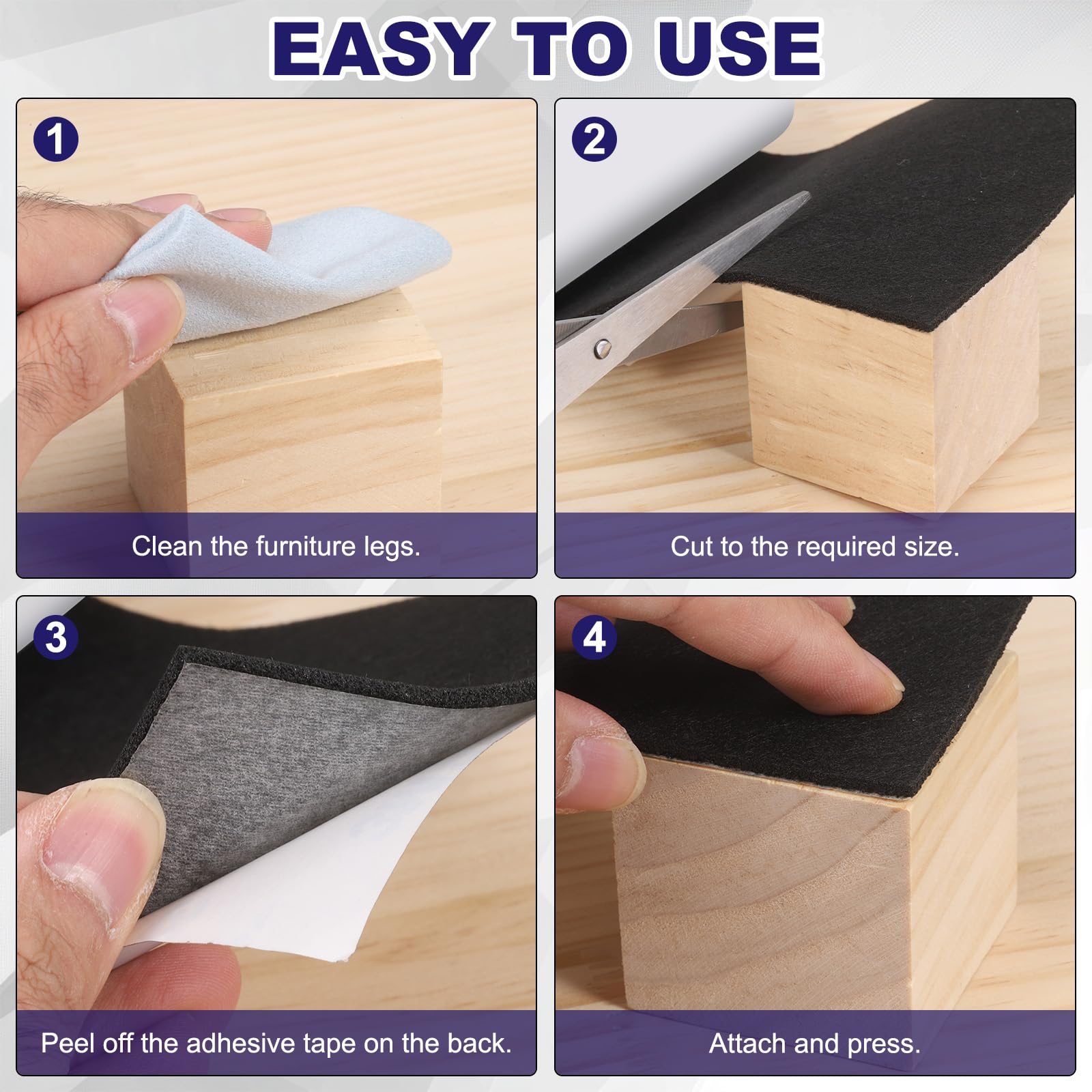 EASY TO USE

1

Clean the furniture legs.

2

Cut to the required size.

3

Peel off the adhesive tape on the back.

4

Attach and press.