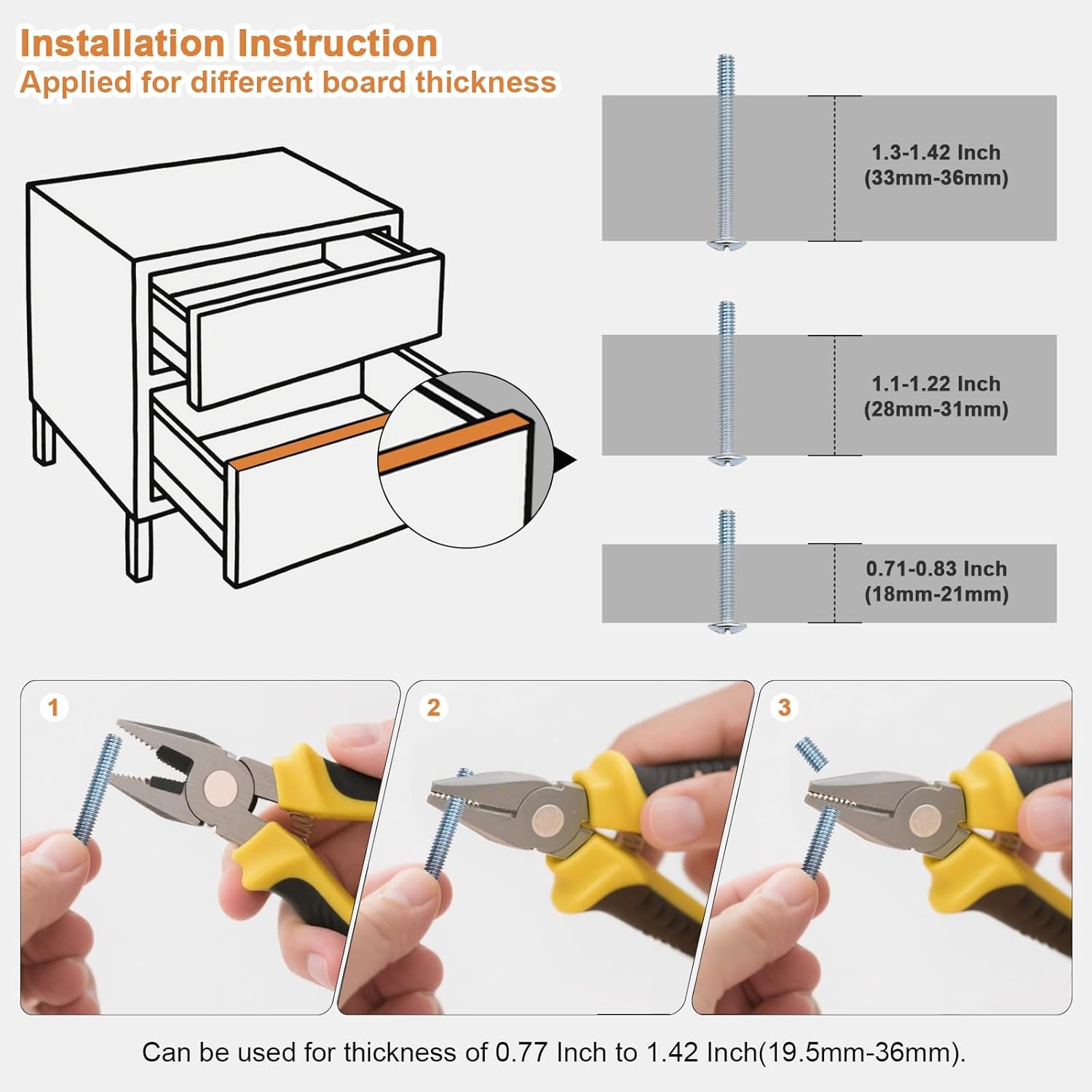 Installation Instruction
Applied for different board thickness

1.3-1.42 Inch
(33mm-36mm)

1.1-1.22 Inch
(28mm-31mm)

0.71-0.83 Inch
(18mm-21mm)

1

2

3

Can be used for thickness of 0.77 Inch to 1.42 Inch(19.5mm-36mm).