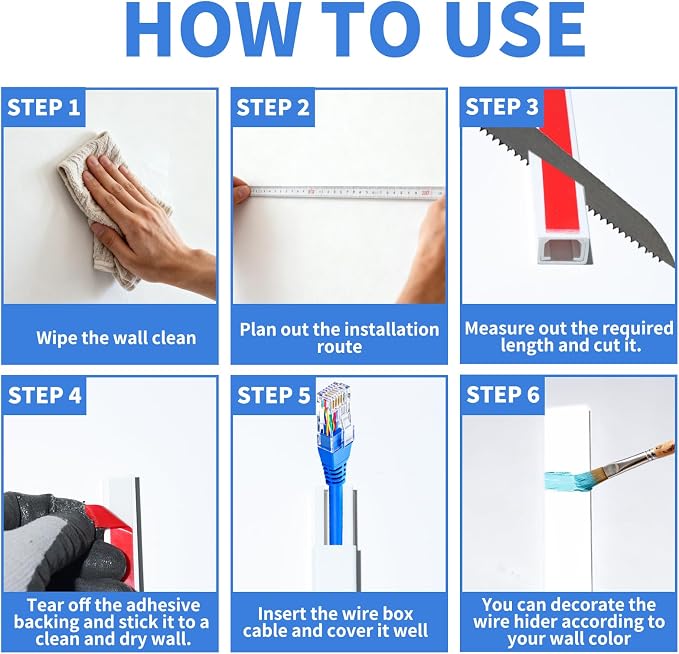 HOW TO USE

STEP 1

Wipe the wall clean

STEP 2

Plan out the installation route

STEP 3

Measure out the required length and cut it.

STEP 4

Tear off the adhesive backing and stick it to a clean and dry wall.

STEP 5

Insert the wire box cable and cover it well

STEP 6

You can decorate the wire hider according to your wall color