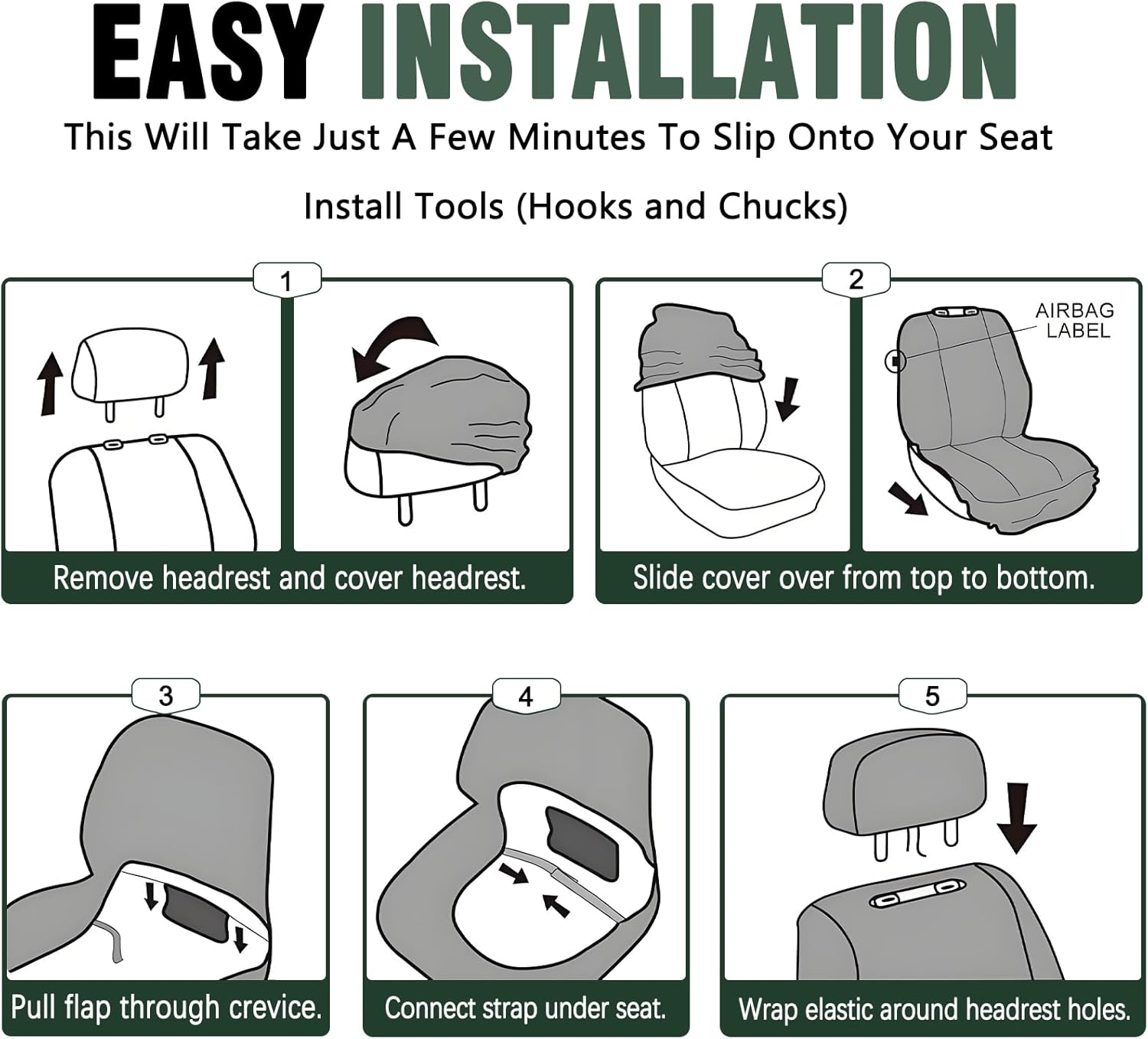 EASY INSTALLATION

This Will Take Just A Few Minutes To Slip Onto Your Seat

Install Tools (Hooks and Chucks)

1

Remove headrest and cover headrest.

2

AIRBAG LABEL

Slide cover over from top to bottom.

3

Pull flap through crevice.

4

Connect strap under seat.

5

Wrap elastic around headrest holes.