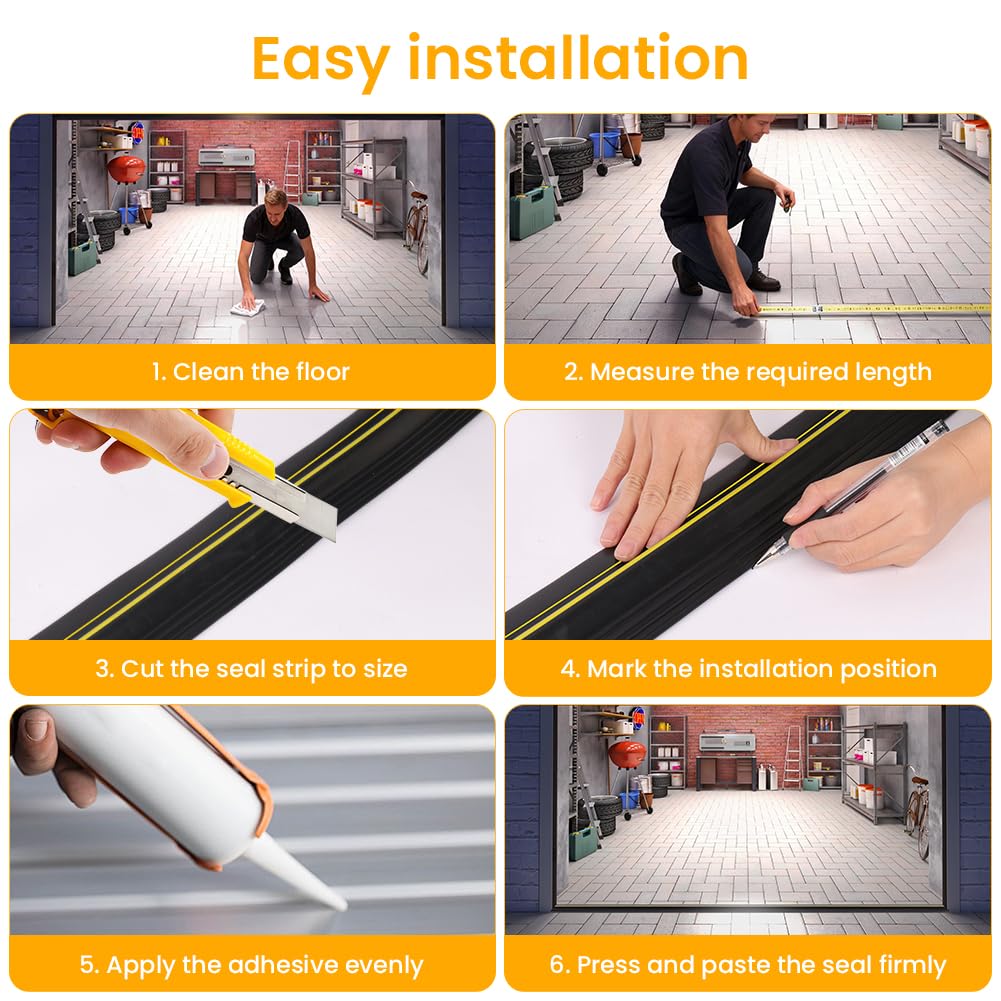 Easy installation

1. Clean the floor

2. Measure the required length

3. Cut the seal strip to size

4. Mark the installation position

5. Apply the adhesive evenly

6. Press and paste the seal firmly