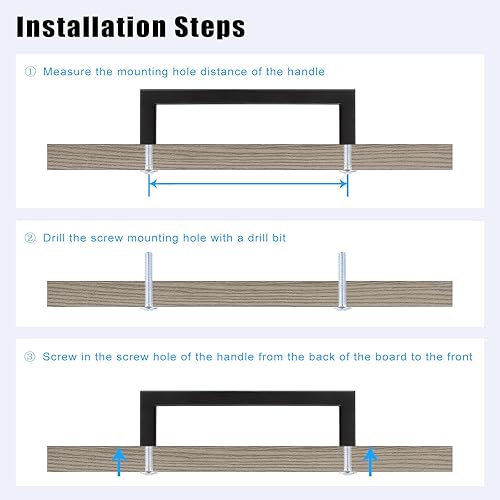 Installation Steps

① Measure the mounting hole distance of the handle

② Drill the screw mounting hole with a drill bit

③ Screw in the screw hole of the handle from the back of the board to the front