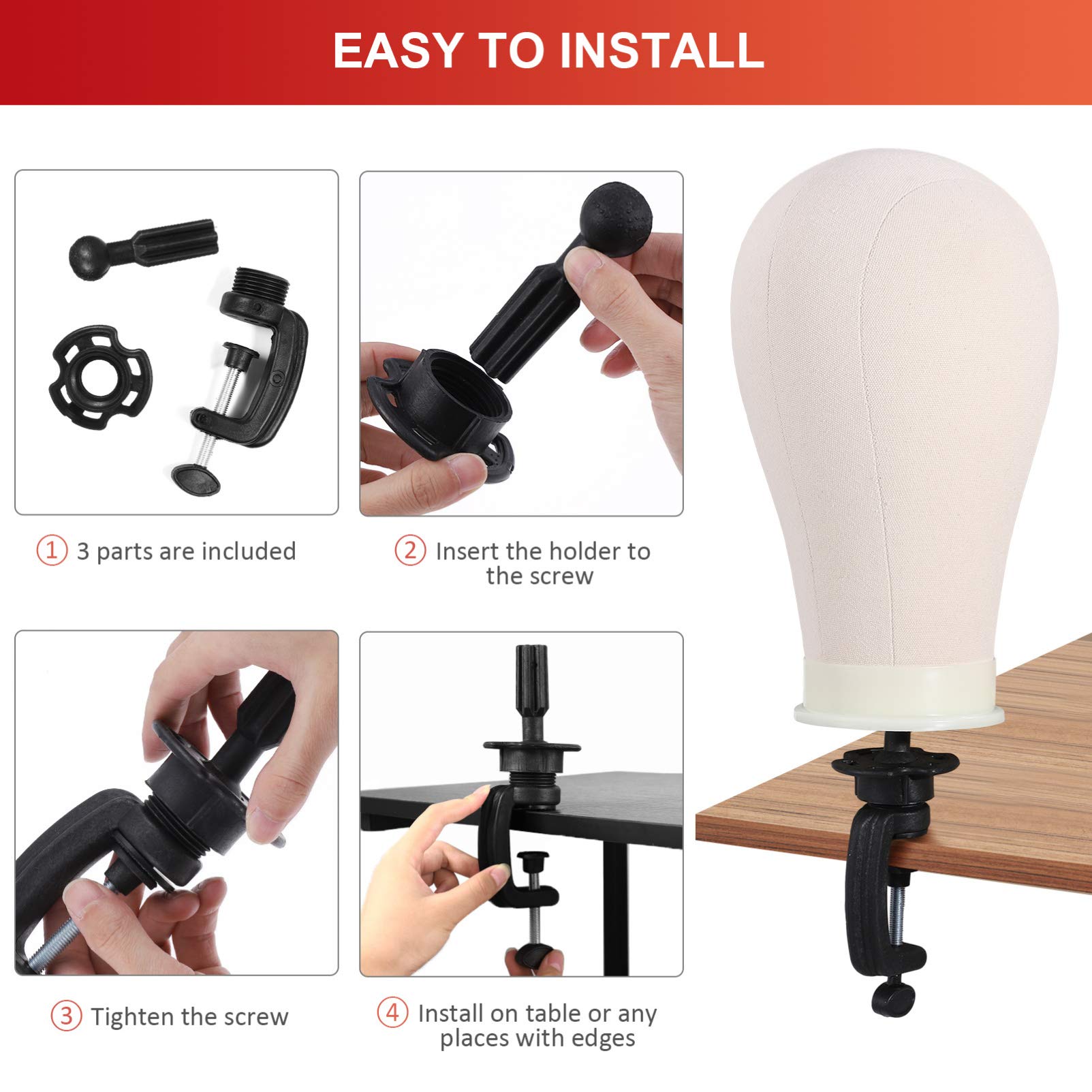 EASY TO INSTALL

① 3 parts are included

② Insert the holder to the screw

③ Tighten the screw

④ Install on table or any places with edges