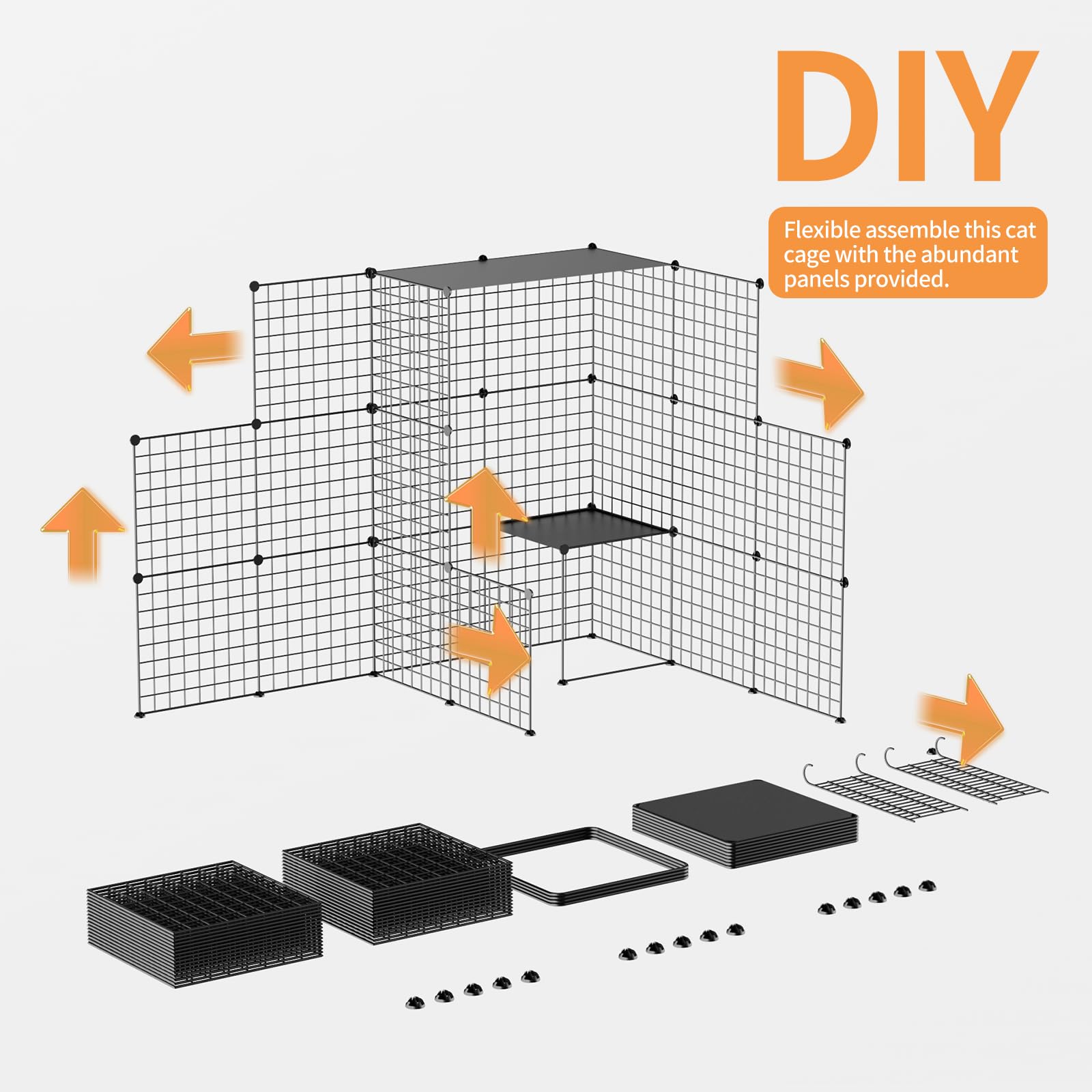 DIY

Flexible assemble this cat cage with the abundant panels provided.