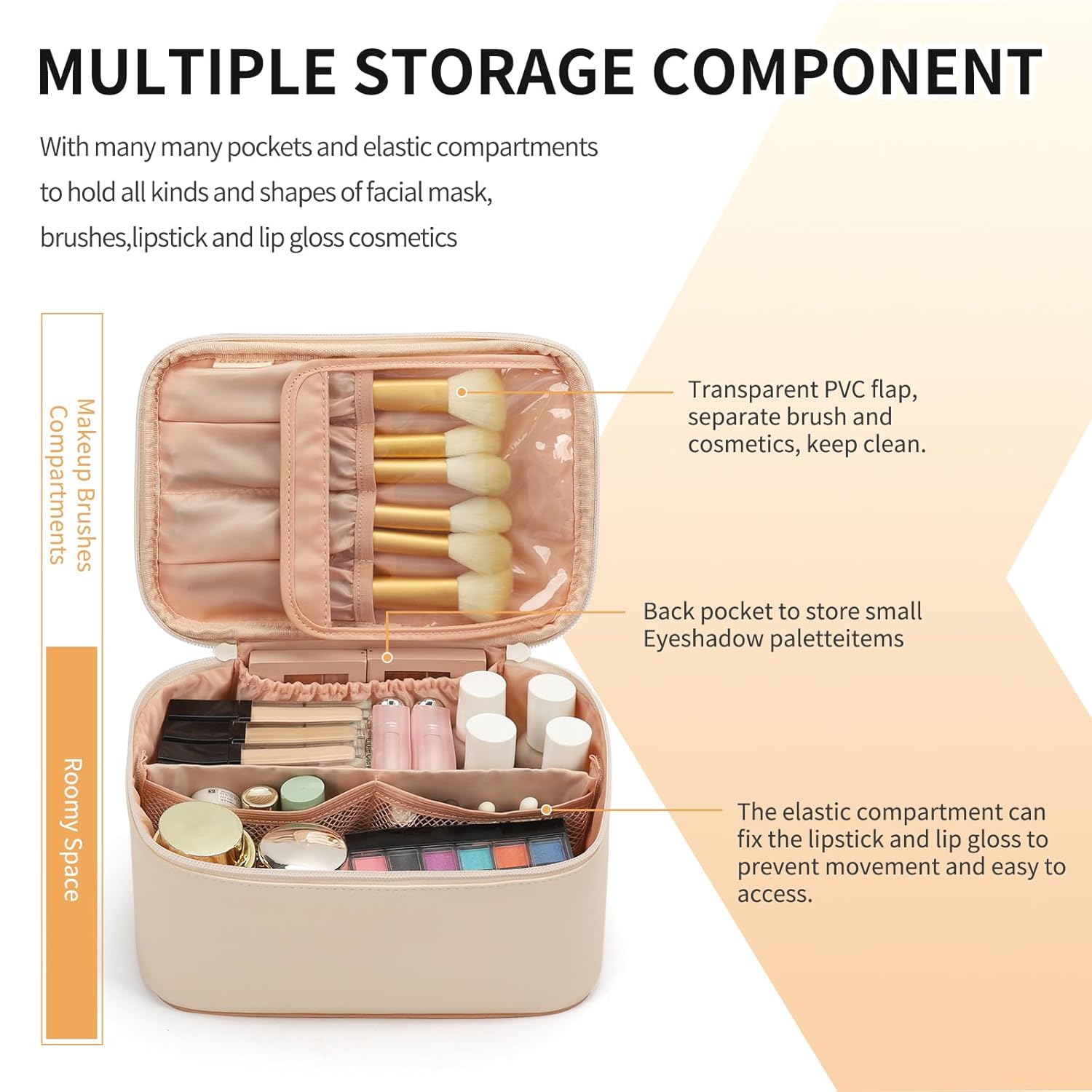 MULTIPLE STORAGE COMPONENT

With many many pockets and elastic compartments to hold all kinds and shapes of facial mask, brushes,lipstick and lip gloss cosmetics

Makeup Brushes Compartments

Roomy Space

Transparent PVC flap, separate brush and cosmetics, keep clean.

Back pocket to store small Eyeshadow paletteitems

The elastic compartment can fix the lipstick and lip gloss to prevent movement and easy to access.