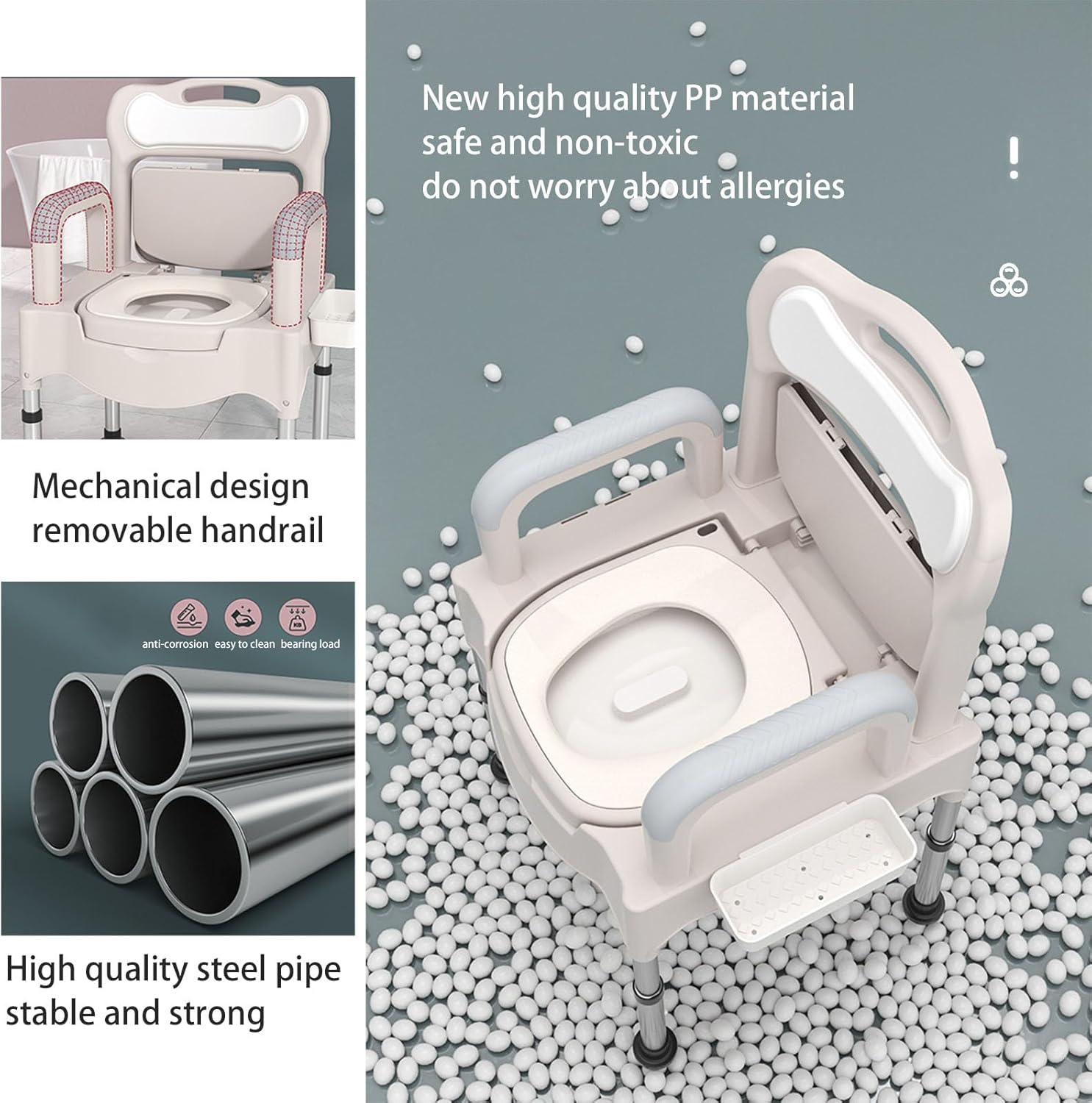 Mechanical design
removable handrail

anti-corrosion easy to clean bearing load

High quality steel pipe
stable and strong

New high quality PP material
safe and non-toxic
do not worry about allergies

!