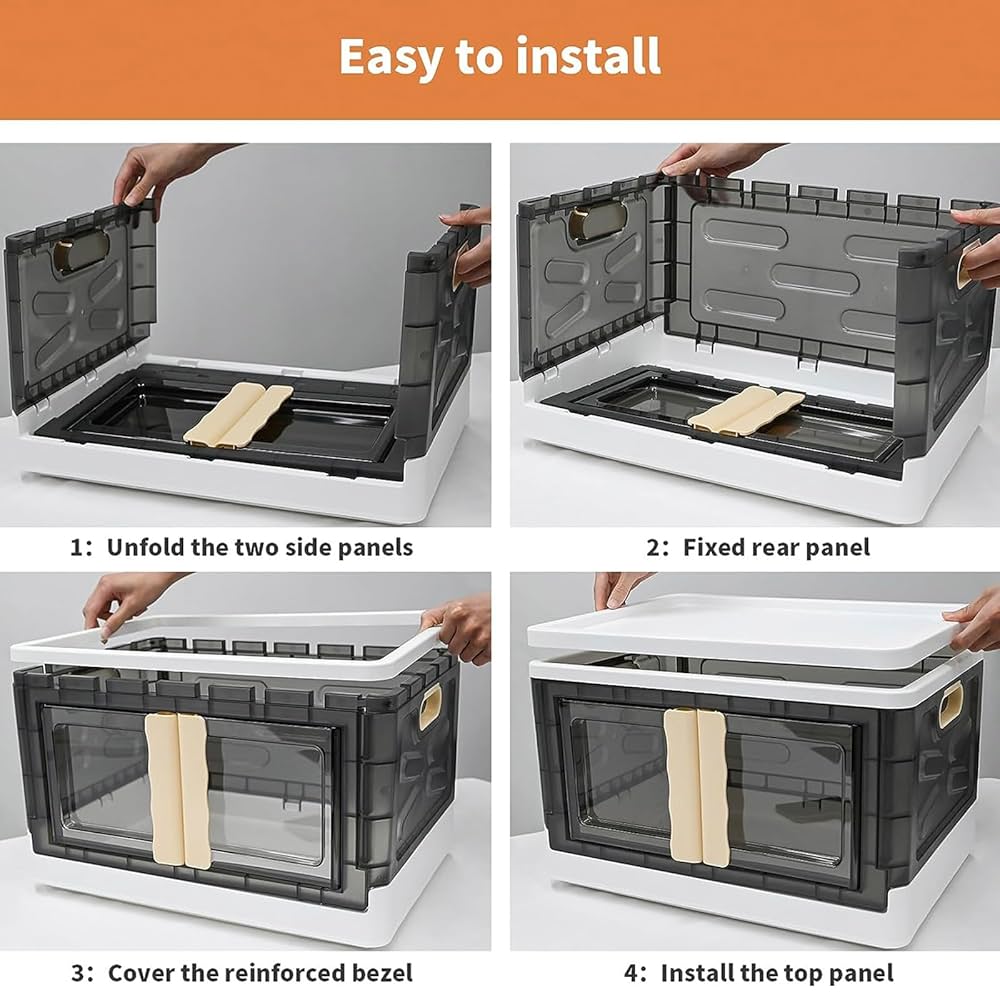 Easy to install

1: Unfold the two side panels

2: Fixed rear panel

3: Cover the reinforced bezel

4: Install the top panel