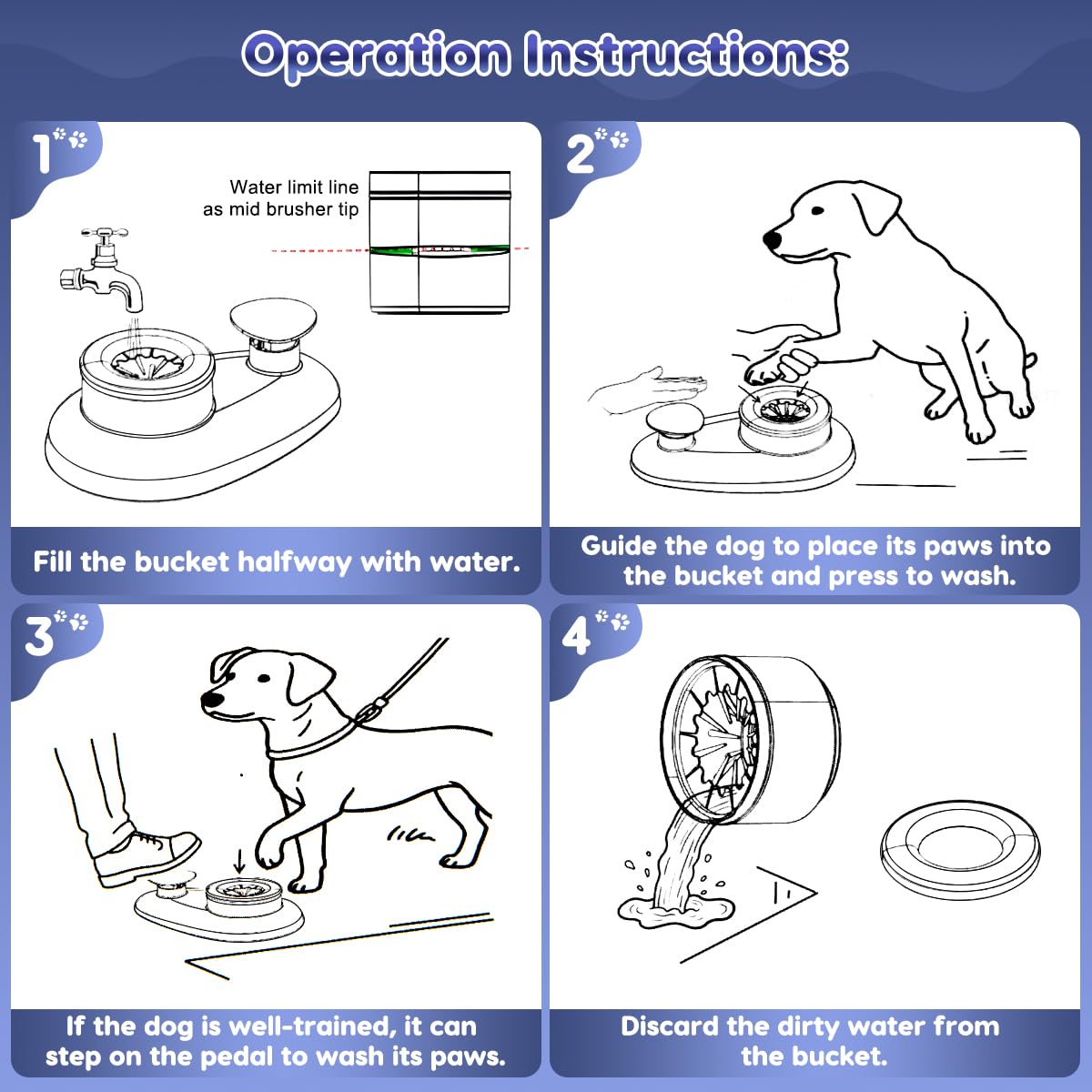 Operation Instructions:

1

Water limit line as mid brusher tip

Fill the bucket halfway with water.

2

Guide the dog to place its paws into the bucket and press to wash.

3

If the dog is well-trained, it can step on the pedal to wash its paws.

4

Discard the dirty water from the bucket.