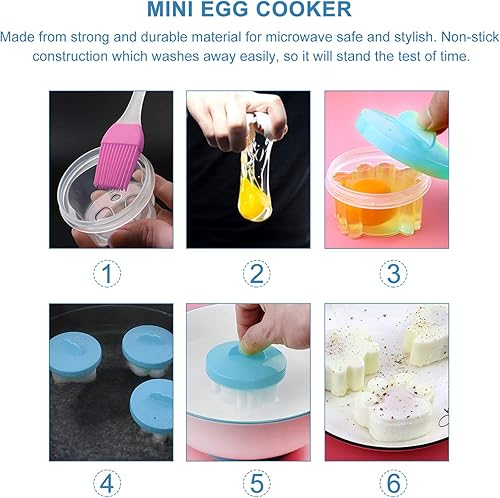 MINI EGG COOKER

Made from strong and durable material for microwave safe and stylish. Non-stick construction which washes away easily, so it will stand the test of time.

1

2

3

4

5

6