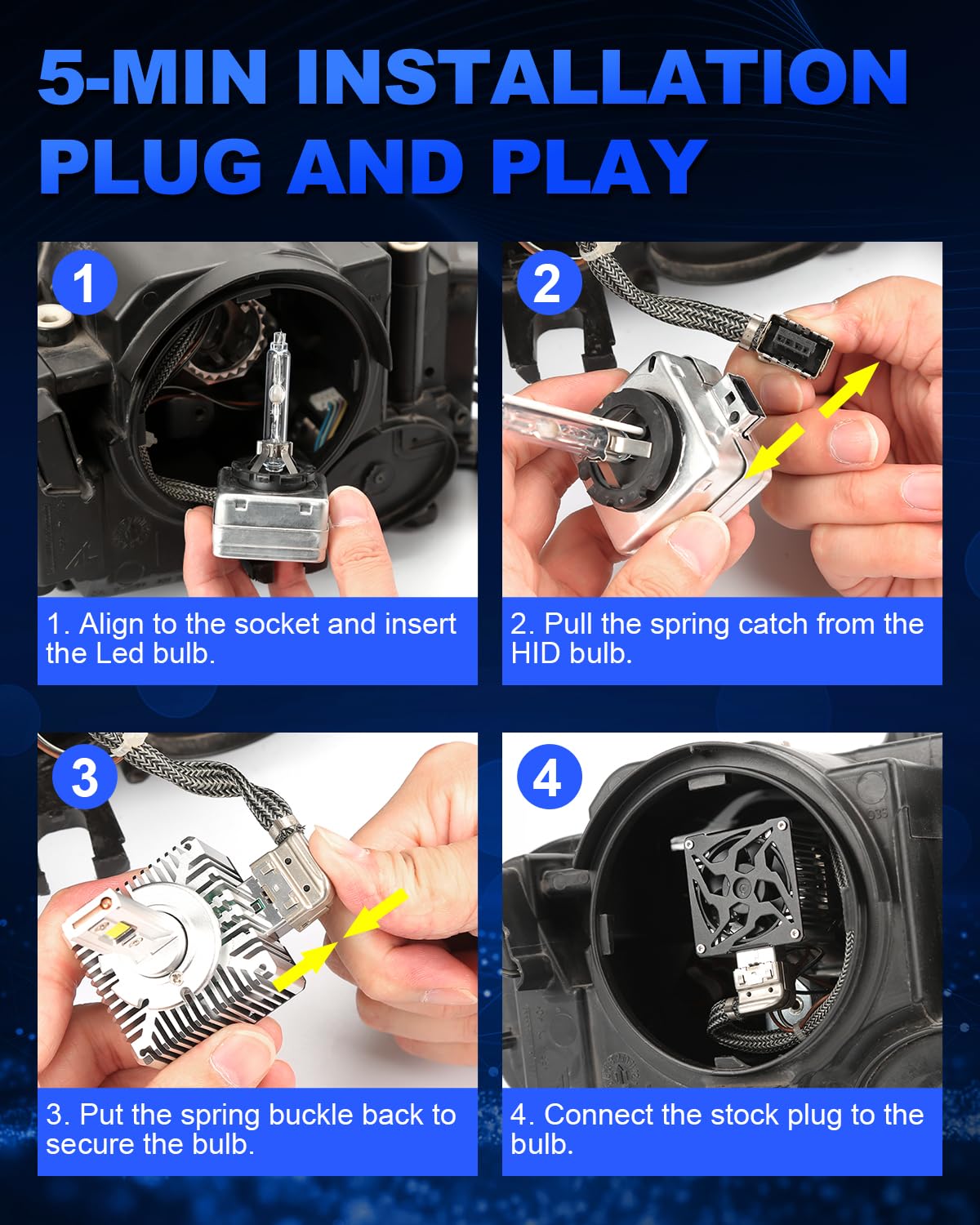 5-MIN INSTALLATION
PLUG AND PLAY

1

1. Align to the socket and insert the Led bulb.

2

2. Pull the spring catch from the HID bulb.

3

3. Put the spring buckle back to secure the bulb.

4

4. Connect the stock plug to the bulb.