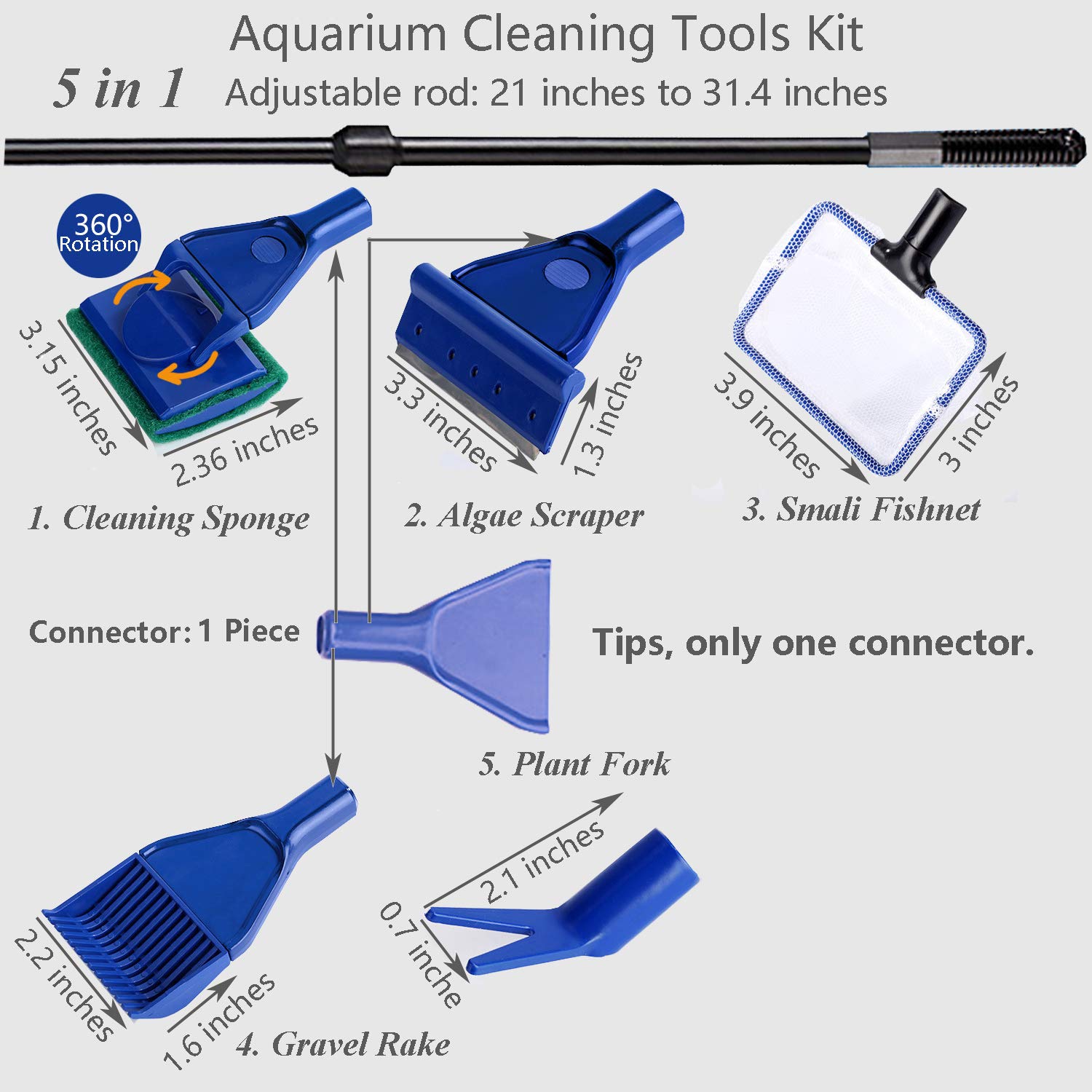 Aquarium Cleaning Tools Kit

5 in 1 Adjustable rod: 21 inches to 31.4 inches

360° Rotation

3.15 inches

2.36 inches

1. Cleaning Sponge

3.3 inches

1.3 inches

2. Algae Scraper

3.9 inches

3 inches

3. Smali Fishnet

Connector: 1 Piece

Tips, only one connector.

5. Plant Fork

2.1 inches

0.7 inche

2.2 inches

1.6 inches

4. Gravel Rake