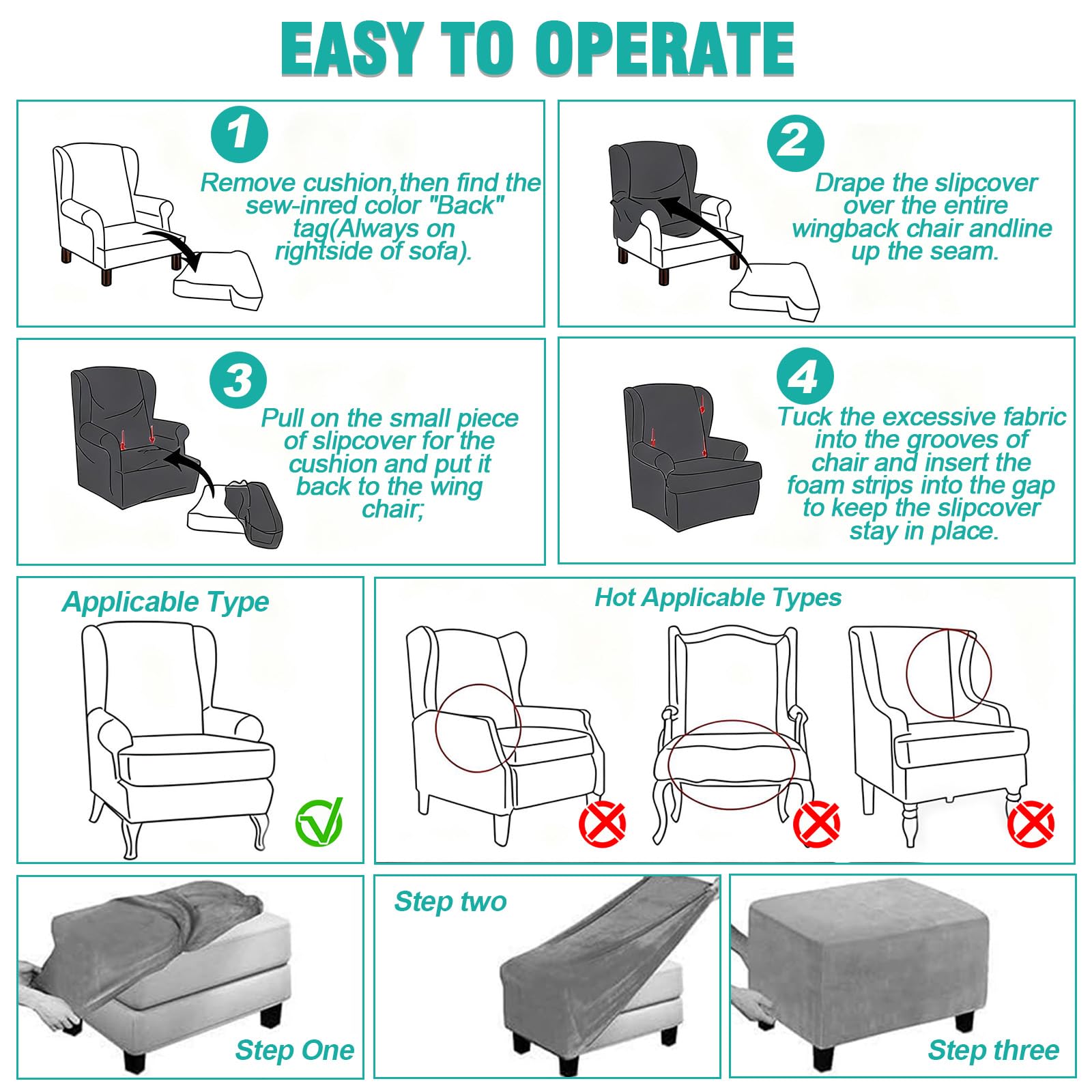 EASY TO OPERATE

1
Remove cushion,then find the sew-inred color "Back" tag(Always on rightside of sofa).

2
Drape the slipcover over the entire wingback chair andline up the seam.

3
Pull on the small piece of slipcover for the cushion and put it back to the wing chair;

4
Tuck the excessive fabric into the grooves of chair and insert the foam strips into the gap to keep the slipcover stay in place.

Applicable Type

Hot Applicable Types

Step One

Step two

Step three