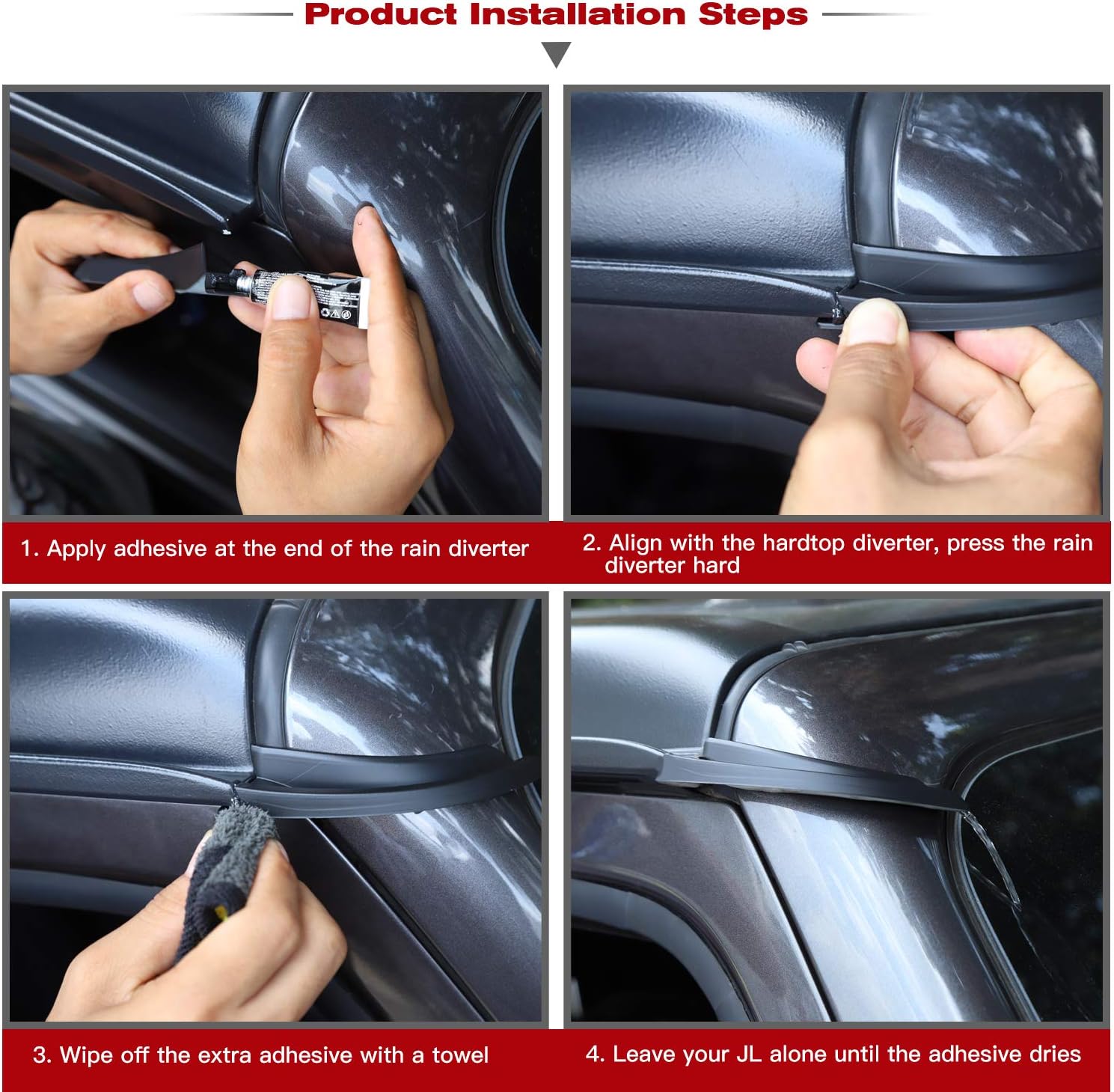 Product Installation Steps

1. Apply adhesive at the end of the rain diverter

2. Align with the hardtop diverter, press the rain diverter hard

3. Wipe off the extra adhesive with a towel

4. Leave your JL alone until the adhesive dries