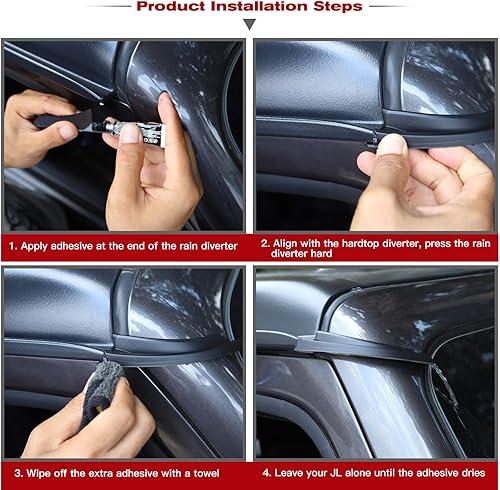 Product Installation Steps

1. Apply adhesive at the end of the rain diverter

2. Align with the hardtop diverter, press the rain diverter hard

3. Wipe off the extra adhesive with a towel

4. Leave your JL alone until the adhesive dries