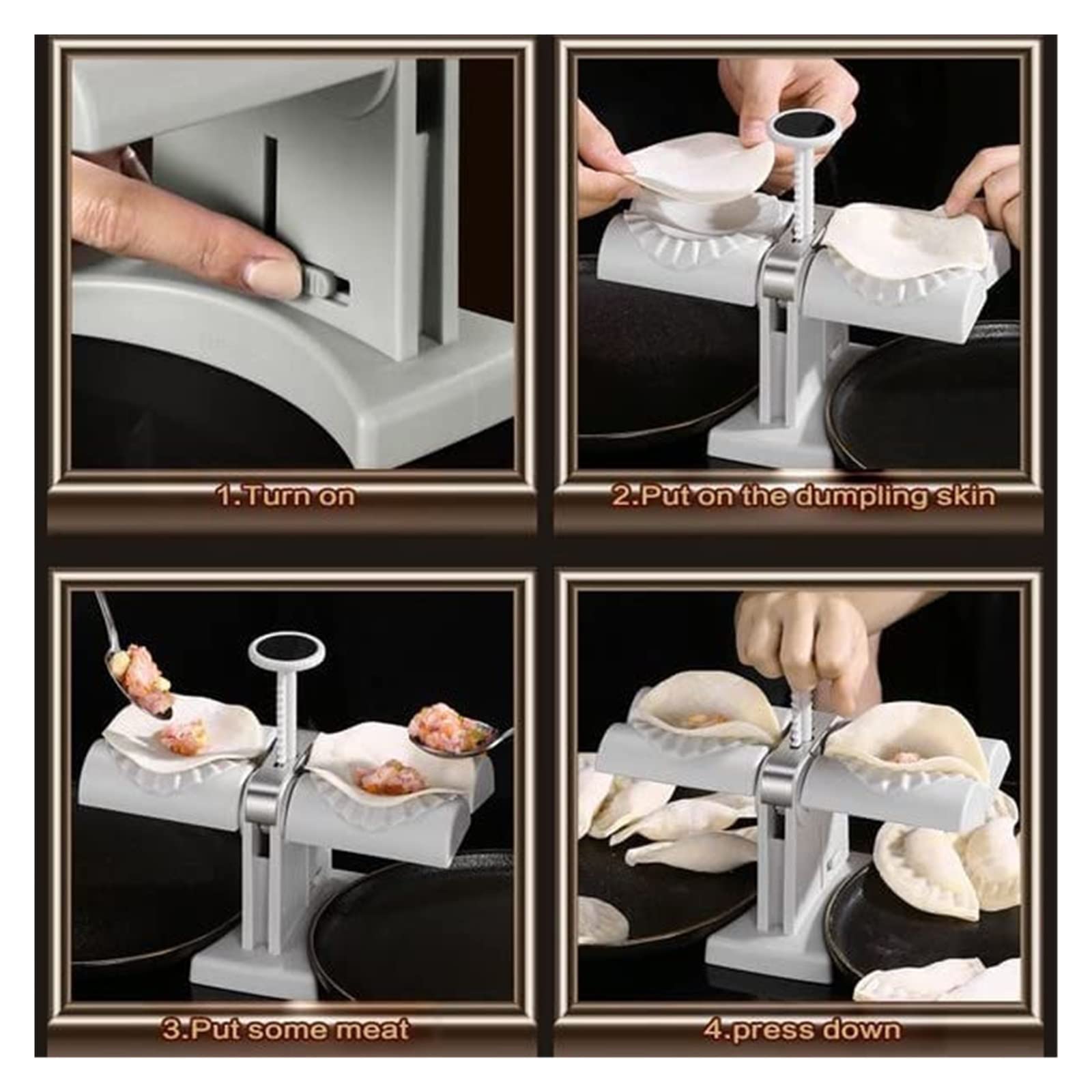 1.Turn on

2.Put on the dumpling skin

3.Put some meat

4.press down