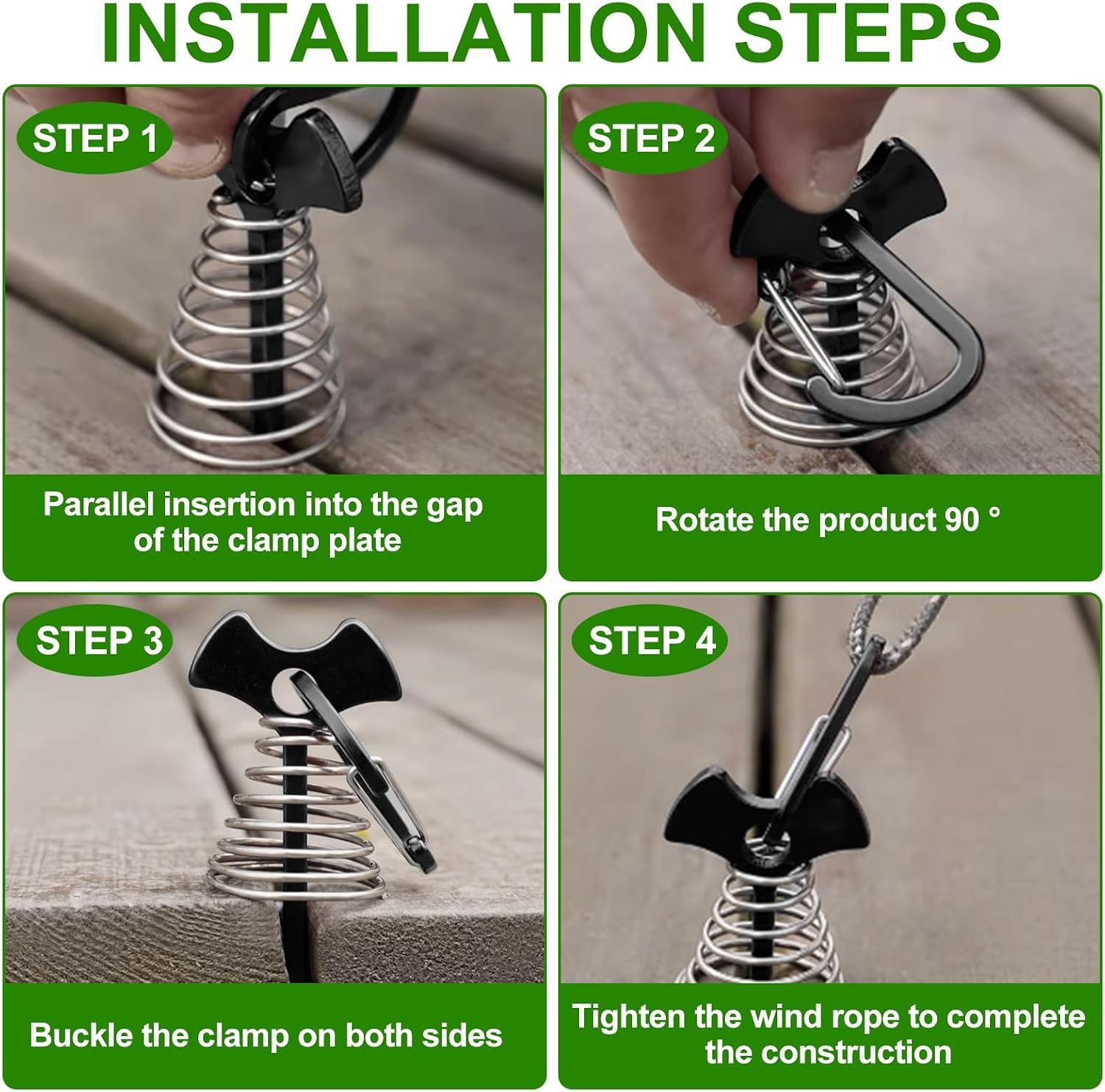 INSTALLATION STEPS

STEP 1

Parallel insertion into the gap of the clamp plate

STEP 2

Rotate the product 90 °

STEP 3

Buckle the clamp on both sides

STEP 4

Tighten the wind rope to complete the construction