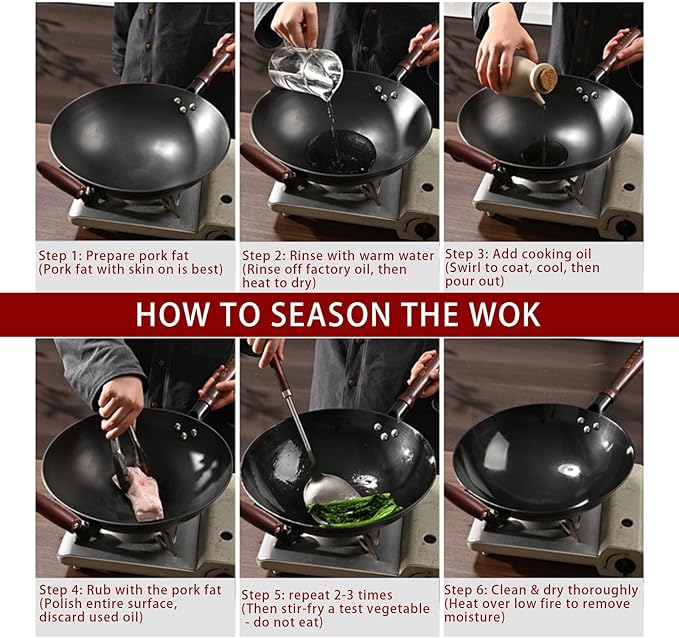 Step 1: Prepare pork fat
(Pork fat with skin on is best)

Step 2: Rinse with warm water
(Rinse off factory oil, then heat to dry)

Step 3: Add cooking oil
(Swirl to coat, cool, then pour out)

HOW TO SEASON THE WOK

Step 4: Rub with the pork fat
(Polish entire surface, discard used oil)

Step 5: repeat 2-3 times
(Then stir-fry a test vegetable - do not eat)

Step 6: Clean & dry thoroughly
(Heat over low fire to remove moisture)