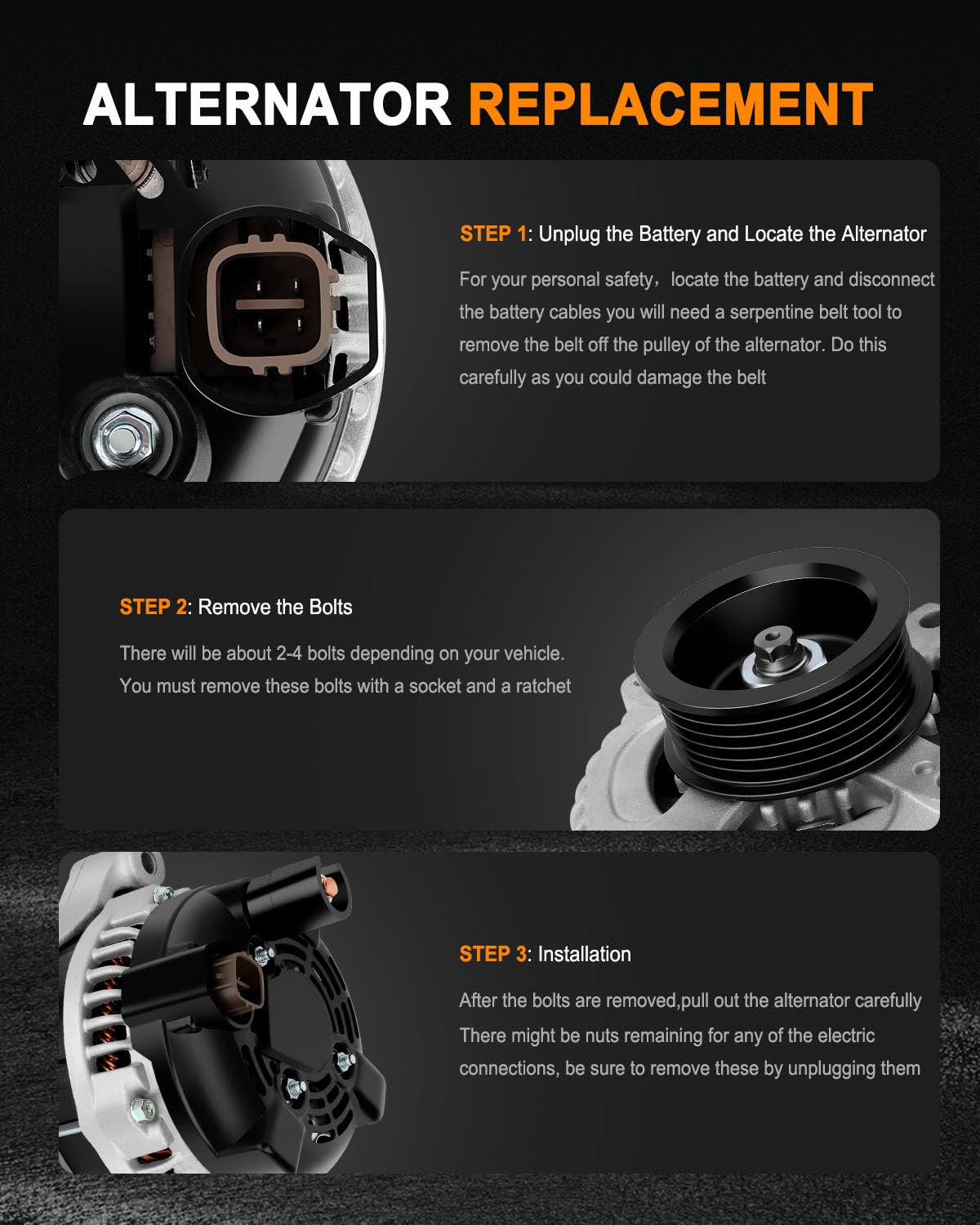 ALTERNATOR REPLACEMENT

STEP 1: Unplug the Battery and Locate the Alternator

For your personal safety，locate the battery and disconnect the battery cables you will need a serpentine belt tool to remove the belt off the pulley of the alternator. Do this carefully as you could damage the belt

STEP 2: Remove the Bolts

There will be about 2-4 bolts depending on your vehicle. You must remove these bolts with a socket and a ratchet

STEP 3: Installation

After the bolts are removed,pull out the alternator carefully There might be nuts remaining for any of the electric connections, be sure to remove these by unplugging them