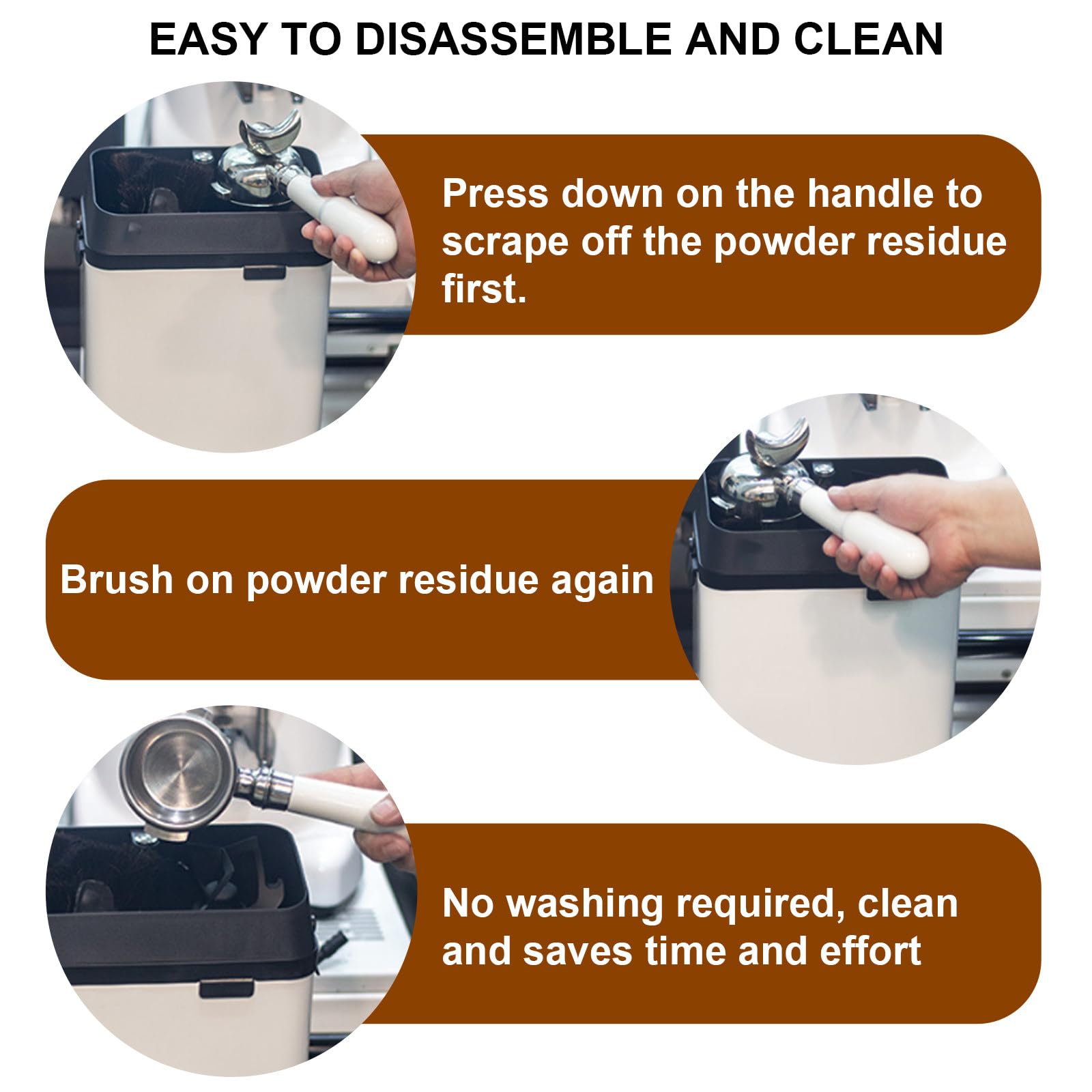 EASY TO DISASSEMBLE AND CLEAN

Press down on the handle to scrape off the powder residue first.

Brush on powder residue again

No washing required, clean and saves time and effort