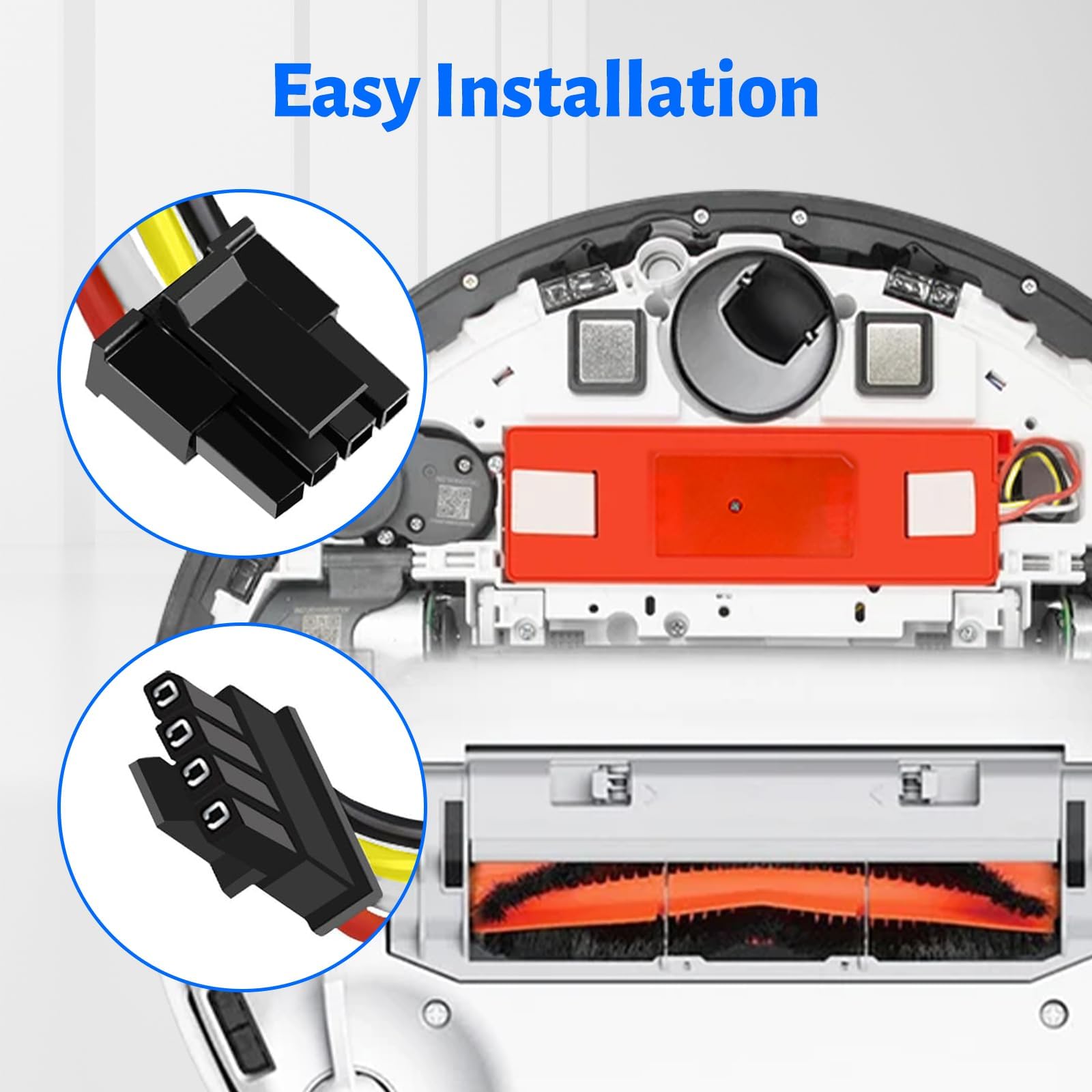 Easy Installation